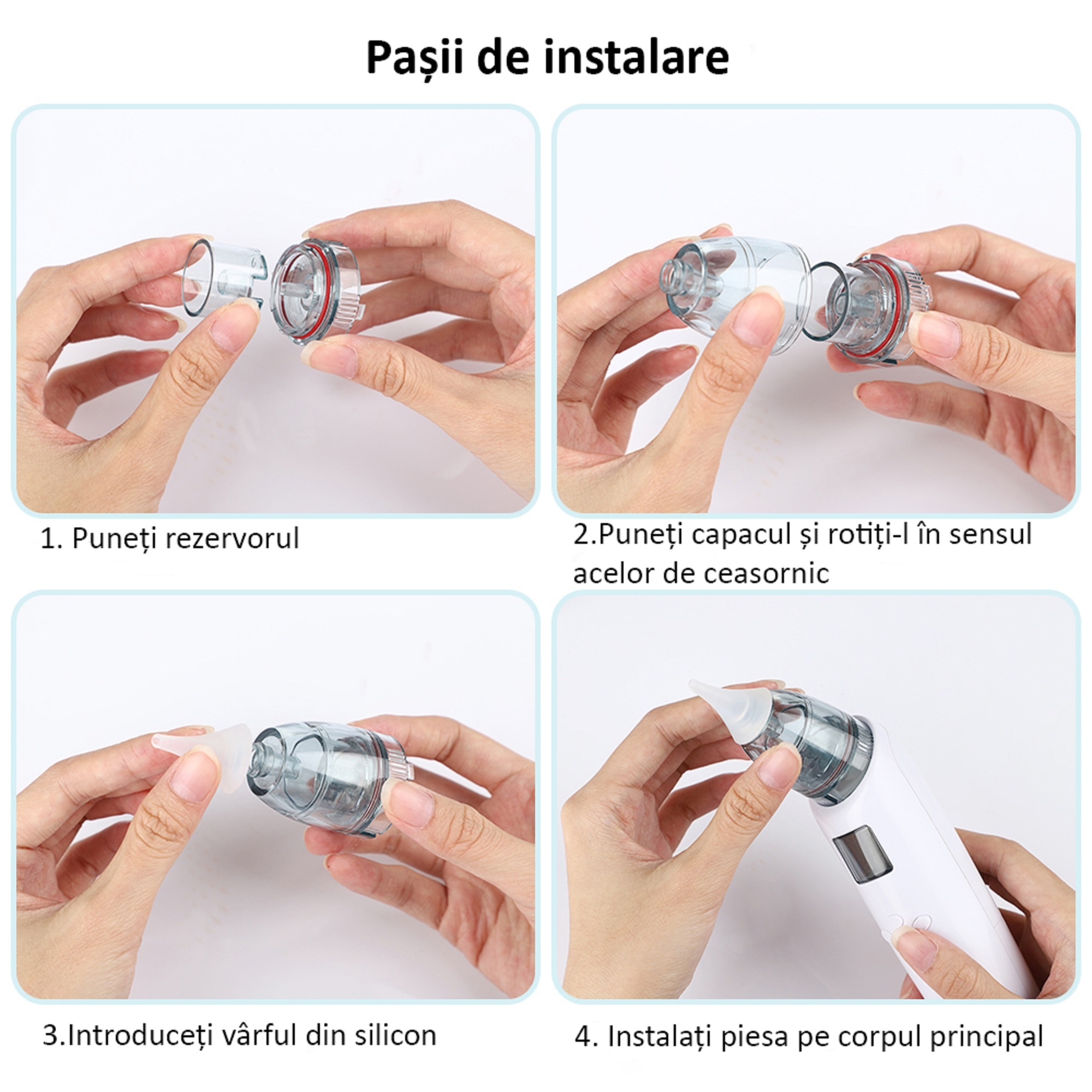 Pașii de instalare

1. Puneți rezervorul

2.Puneți capacul și rotiți-l în sensul acelor de ceasornic

3.Introduceți vârful din silicon

4. Instalați piesa pe corpul principal