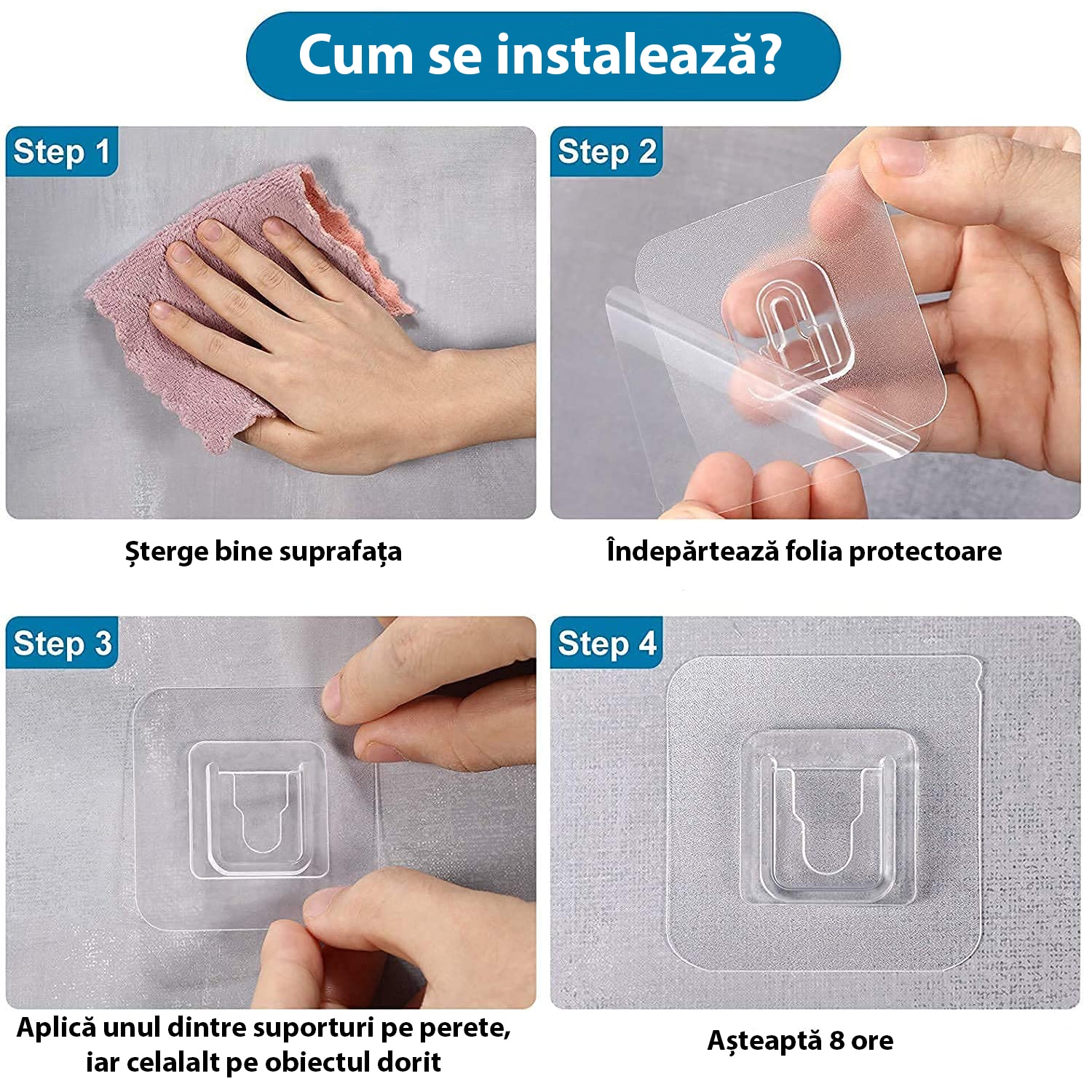 Cum se instalează?

Step 1

Șterge bine suprafața

Step 2

Îndepărtează folia protectoare

Step 3

Aplică unul dintre suporturi pe perete, iar celalalt pe obiectul dorit

Step 4

Așteaptă 8 ore