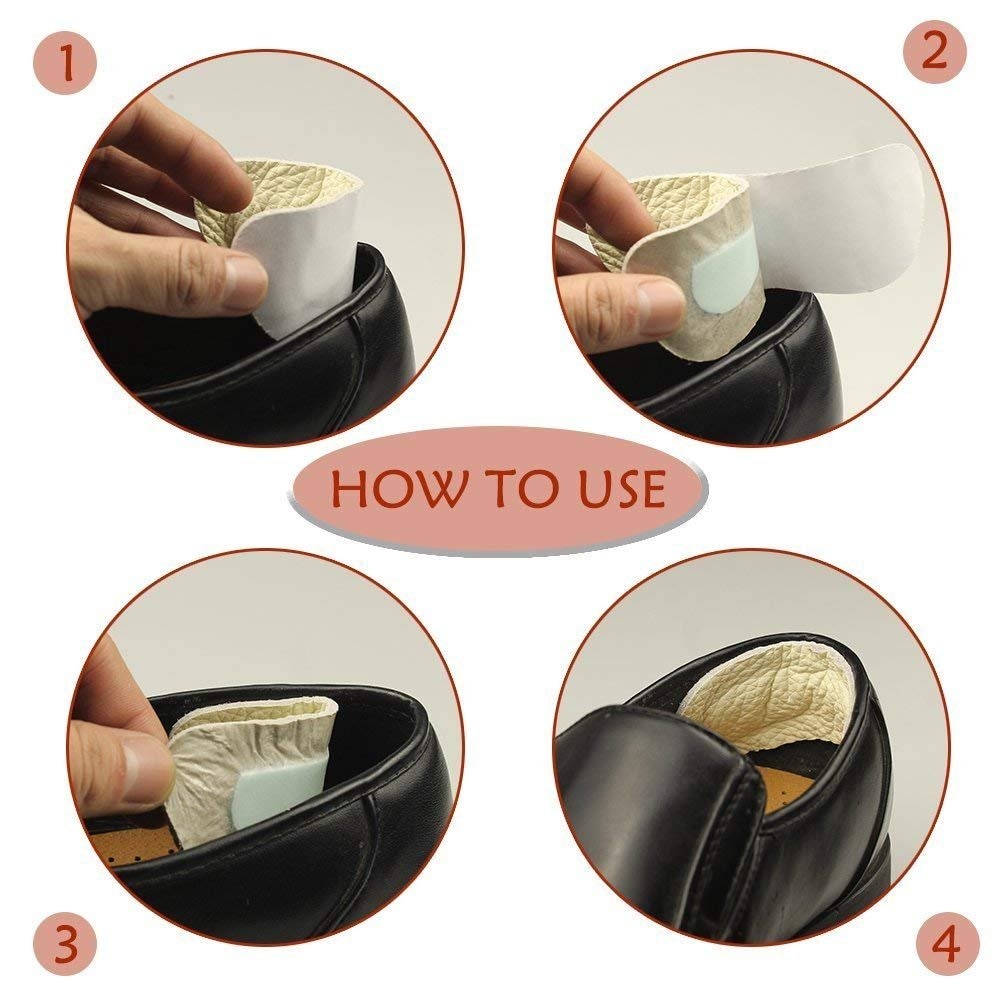 1

2

HOW TO USE

3

4