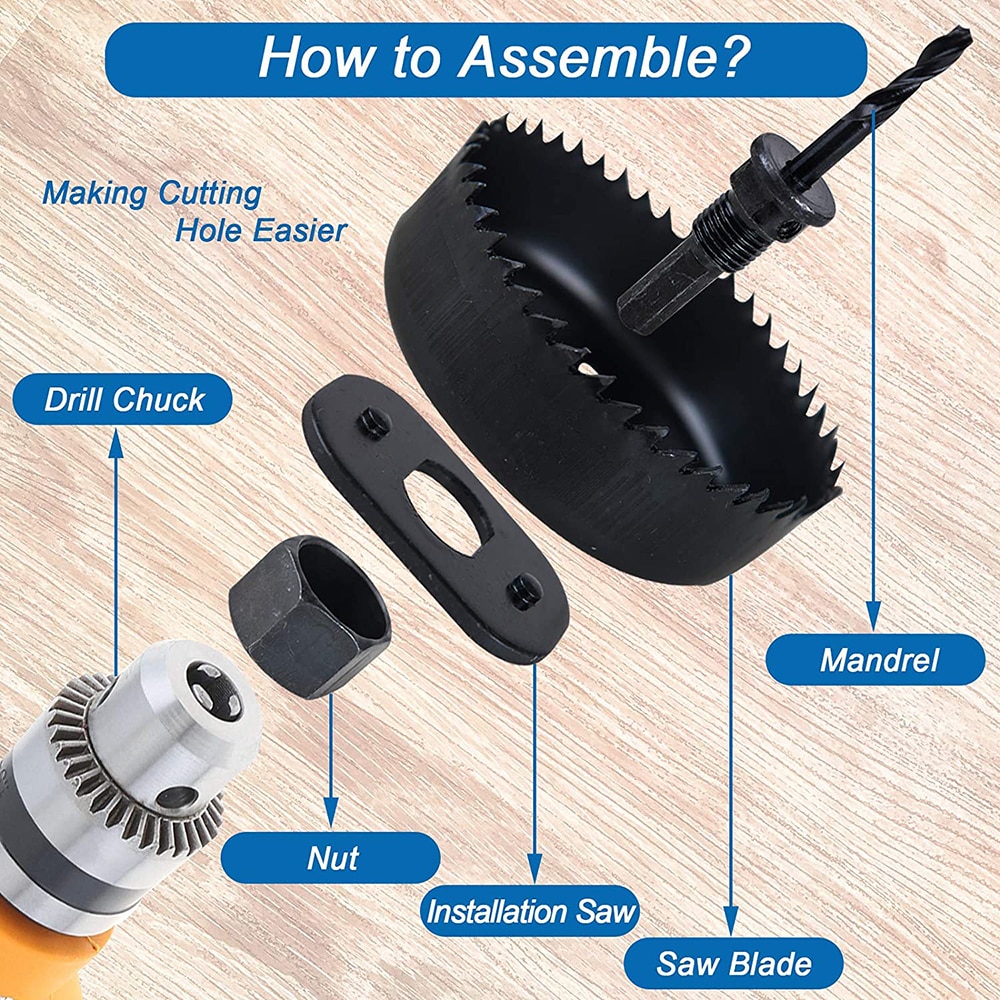 How to Assemble?

Making Cutting Hole Easier

Drill Chuck

Mandrel

Nut

Installation Saw

Saw Blade