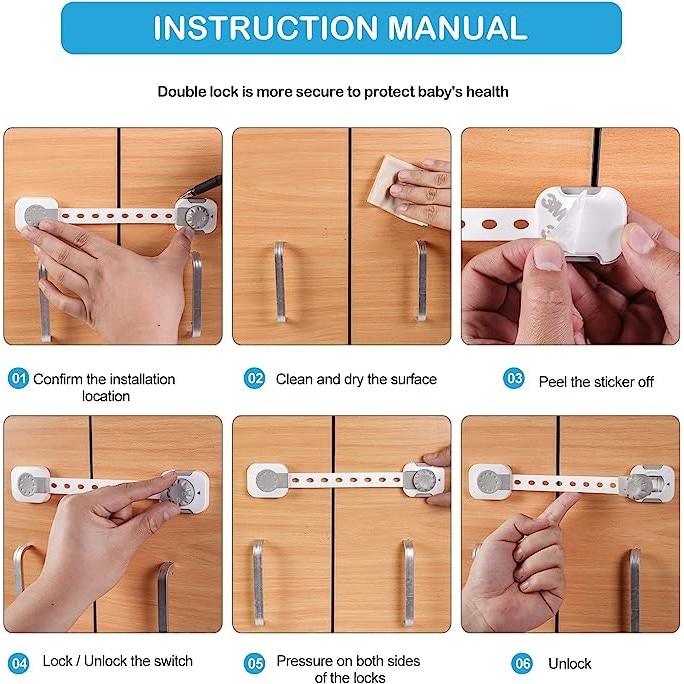 INSTRUCTION MANUAL

Double lock is more secure to protect baby's health

3M

01 Confirm the installation location

02 Clean and dry the surface

03 Peel the sticker off

04 Lock / Unlock the switch

05 Pressure on both sides of the locks

06 Unlock