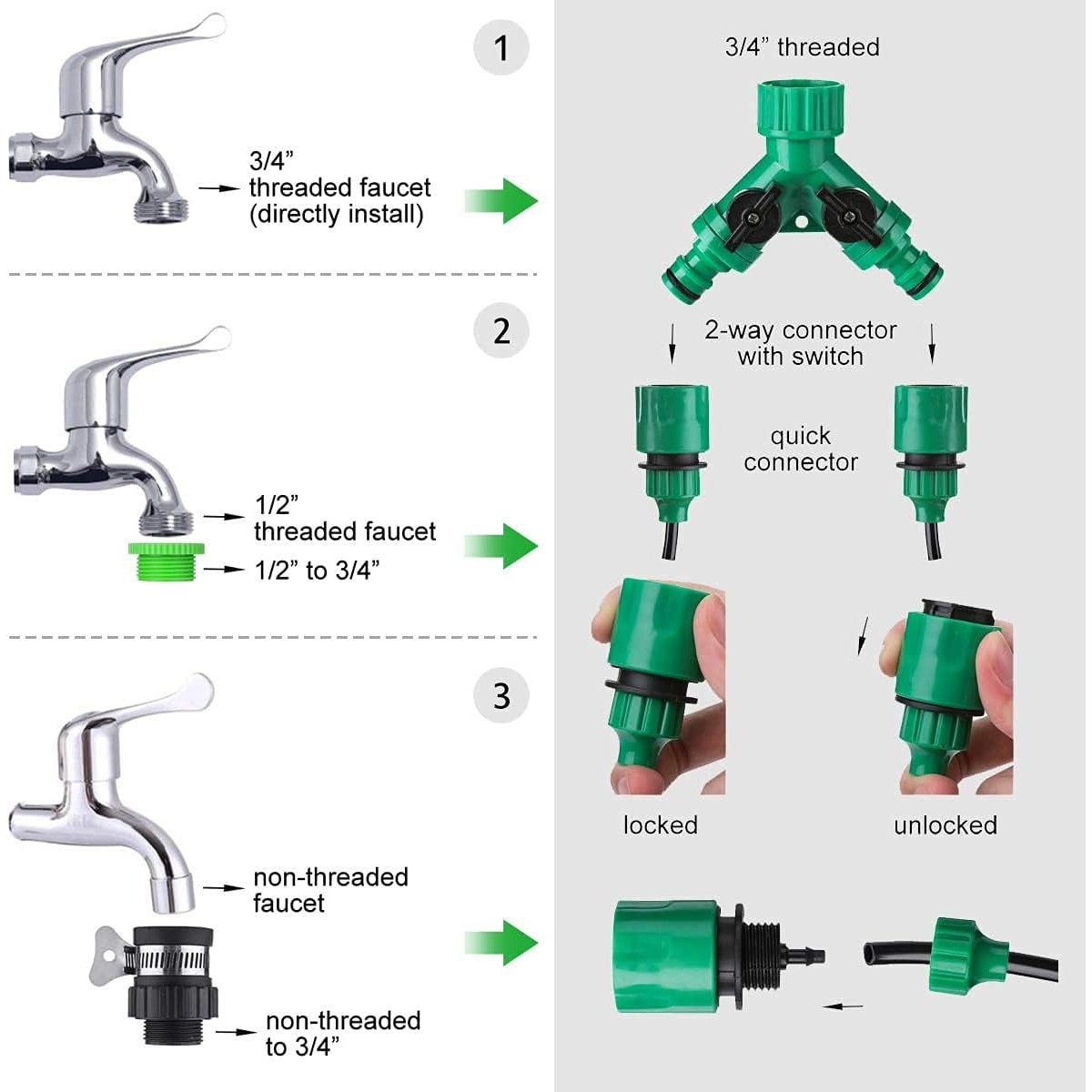 1

3/4” threaded faucet (directly install)

2

1/2” threaded faucet

1/2” to 3/4”

3

non-threaded faucet

non-threaded to 3/4”

3/4” threaded

2-way connector with switch

quick connector

locked

unlocked