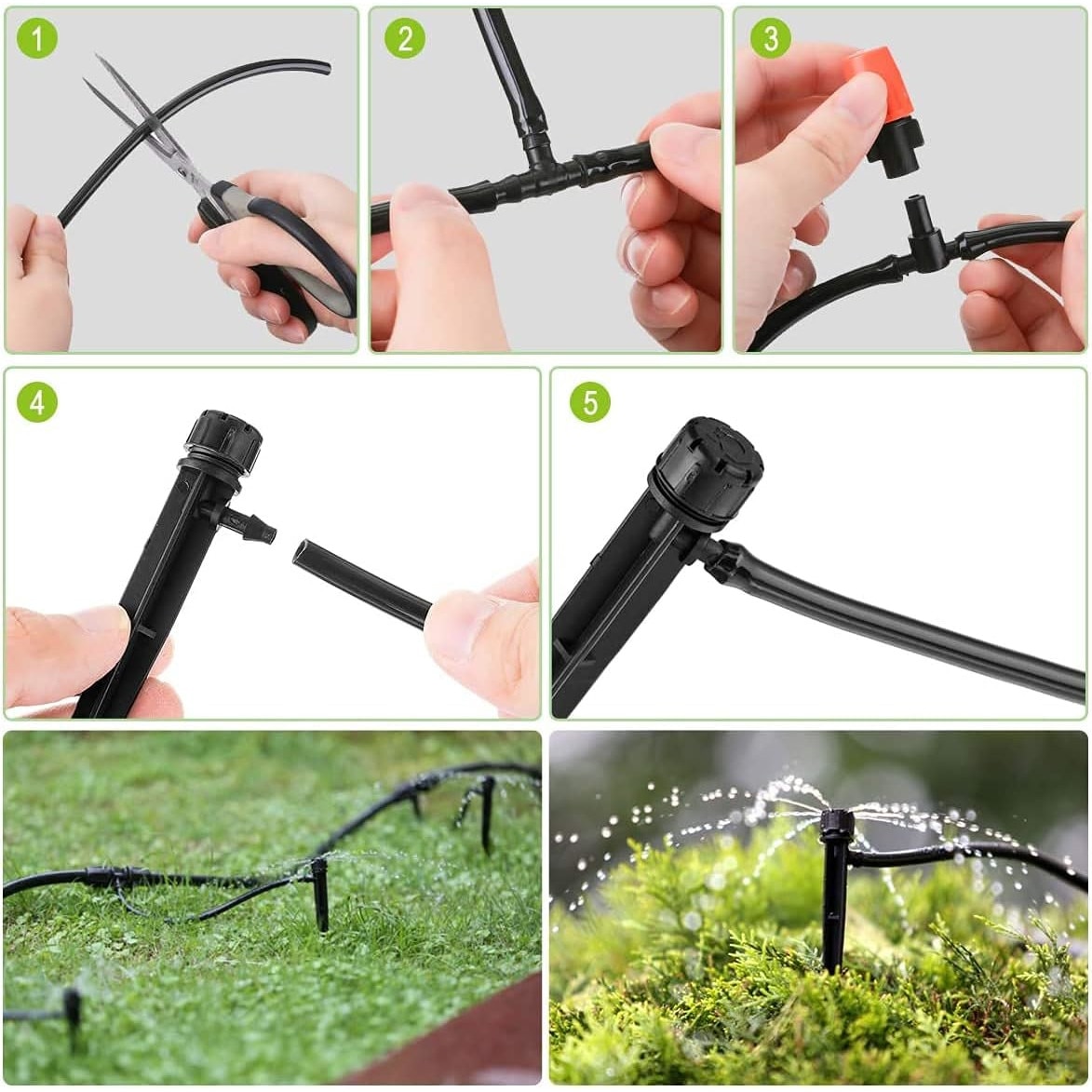 1
2
3
4
5