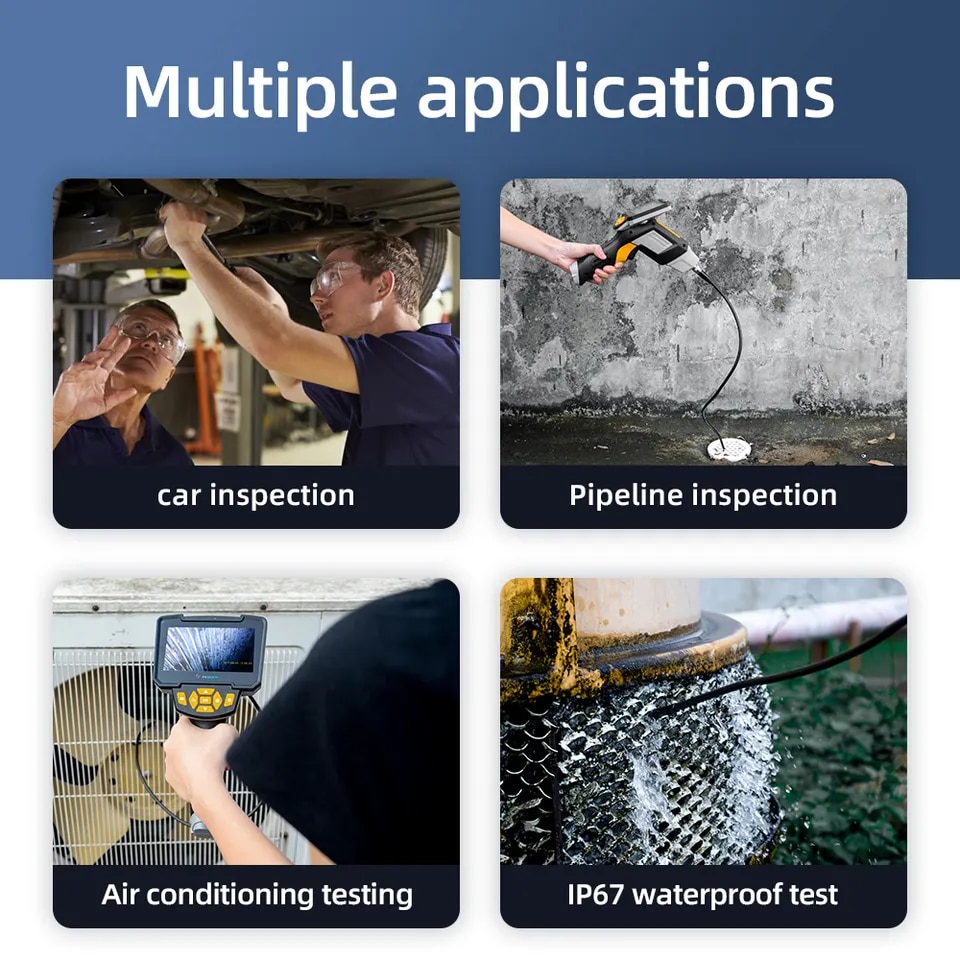 Multiple applications

car inspection

Pipeline inspection

Air conditioning testing

IP67 waterproof test