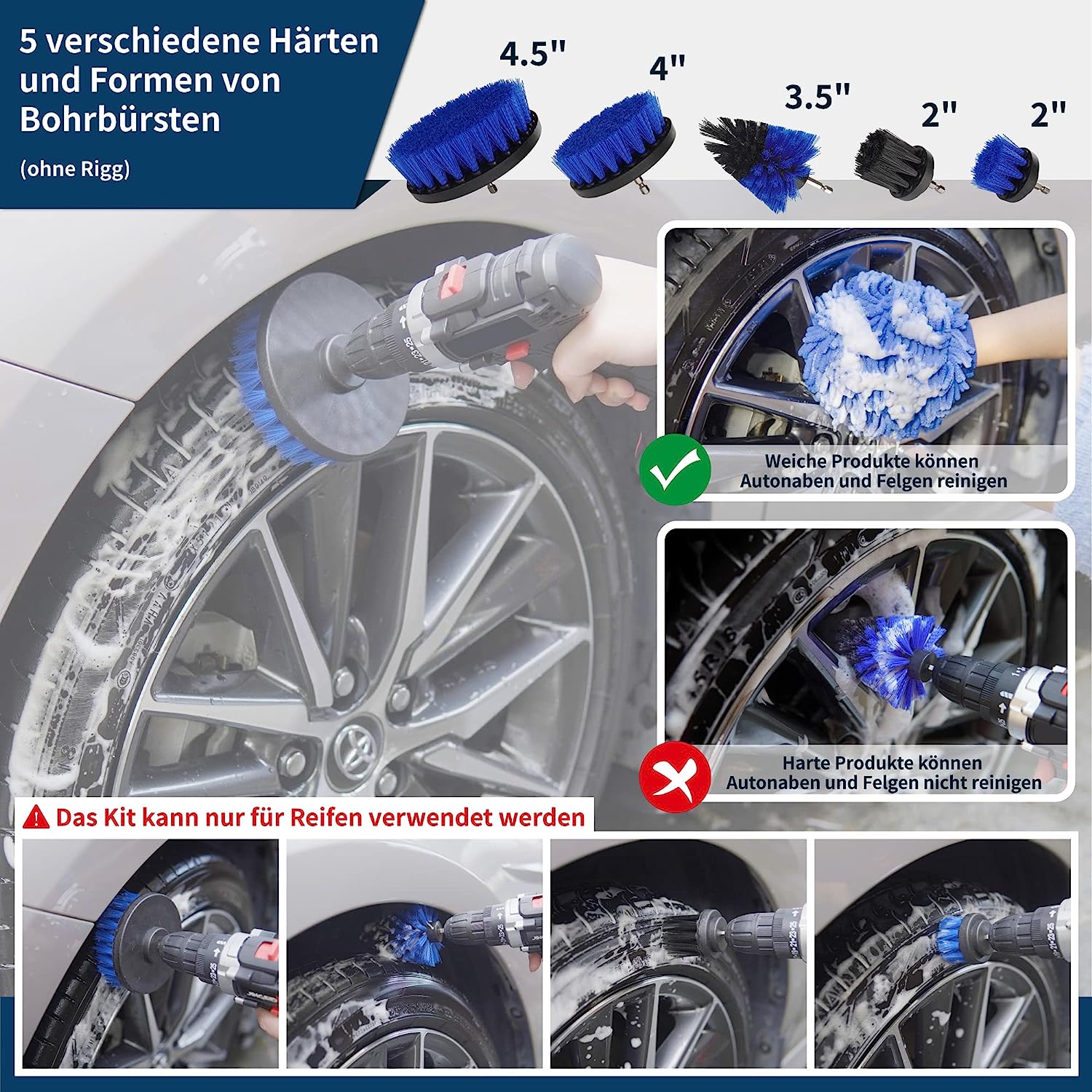 5 verschiedene Härten und Formen von Bohrbürsten

(ohne Rigg)

4.5"

4"

3.5"

2"

2"

Weiche Produkte können Autonaben und Felgen reinigen

Harte Produkte können Autonaben und Felgen nicht reinigen

Das Kit kann nur für Reifen verwendet werden