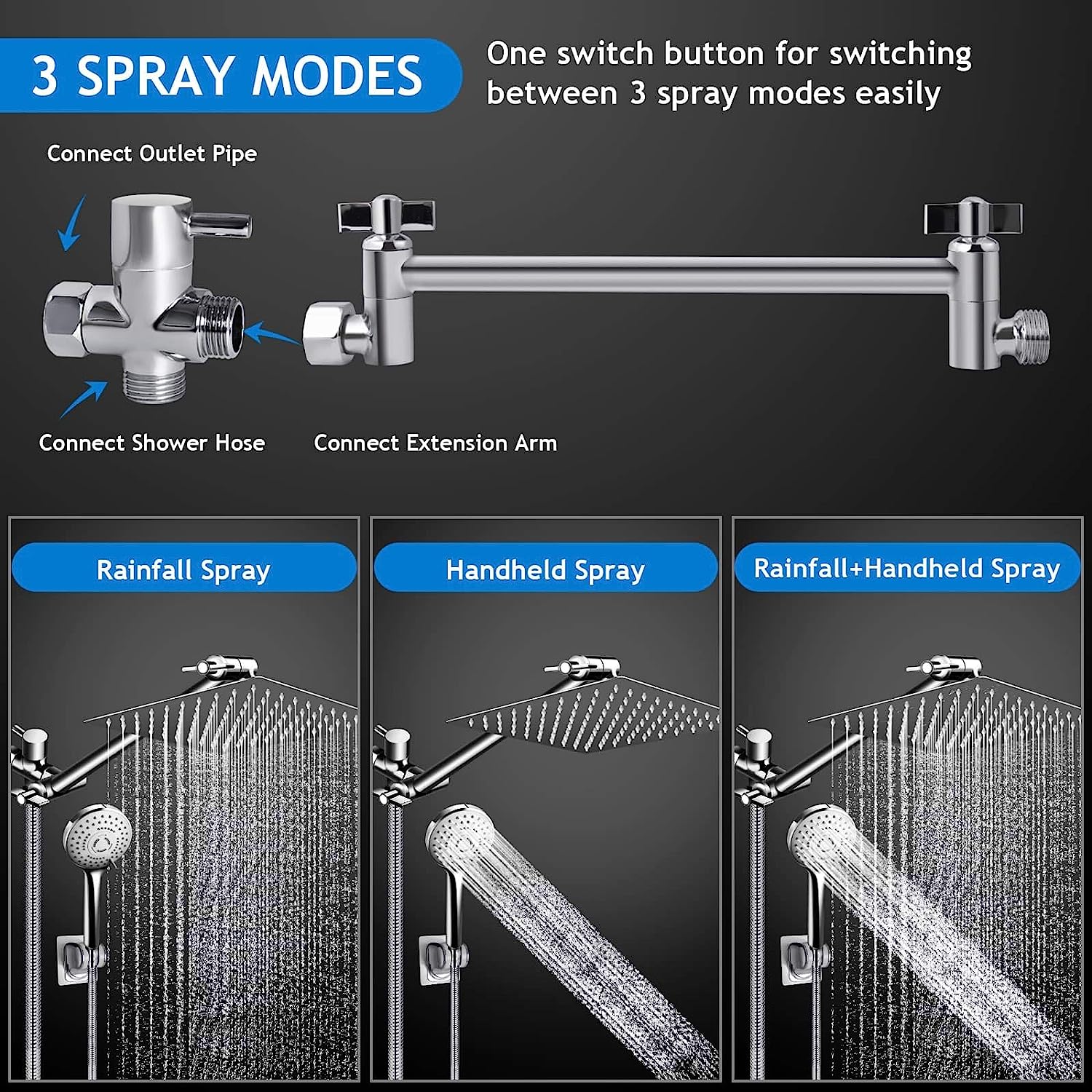 3 SPRAY MODES

One switch button for switching between 3 spray modes easily

Connect Outlet Pipe

Connect Shower Hose

Connect Extension Arm

Rainfall Spray

Handheld Spray

Rainfall+Handheld Spray