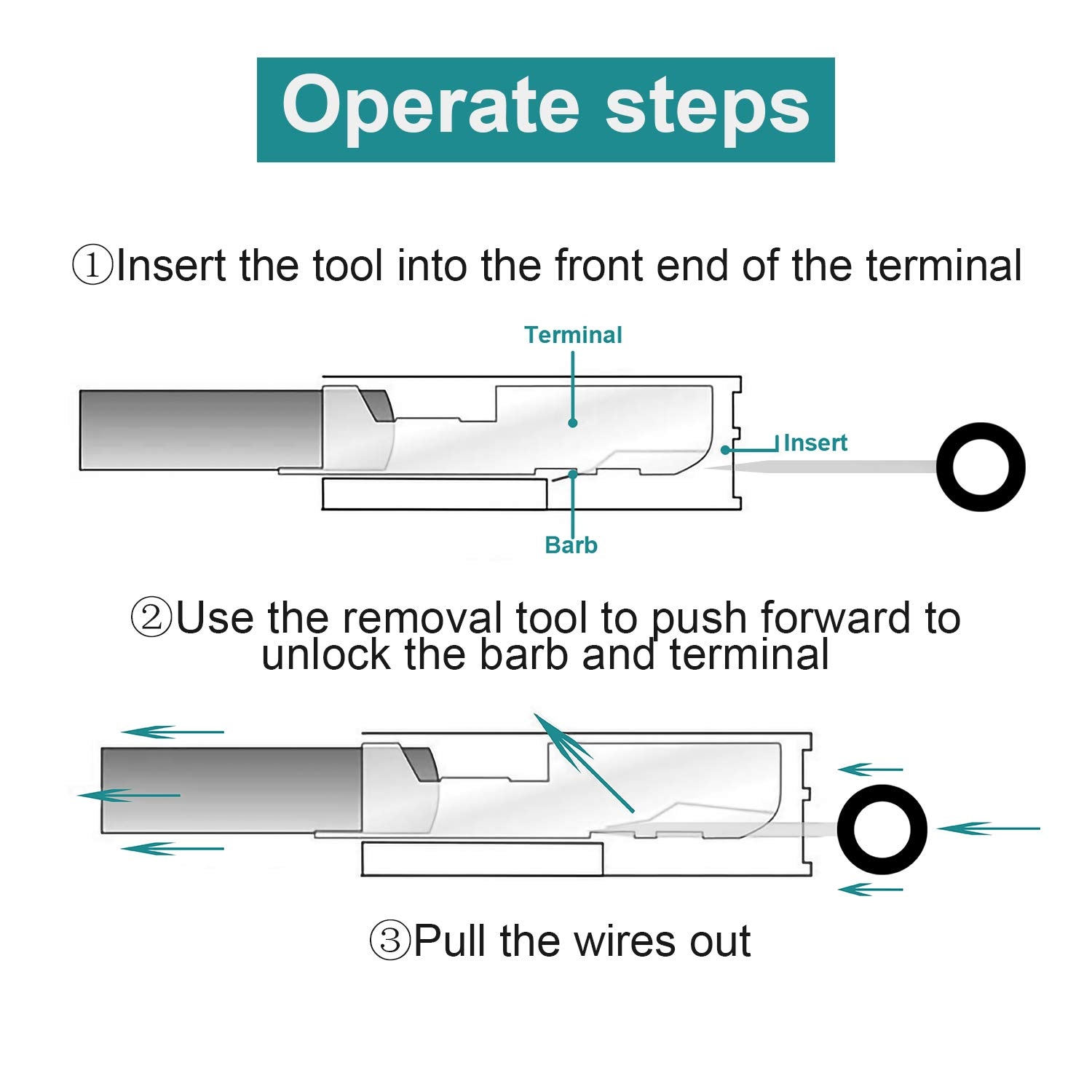 Operate steps

①Insert the tool into the front end of the terminal

Terminal

Insert

Barb

②Use the removal tool to push forward to unlock the barb and terminal

③Pull the wires out