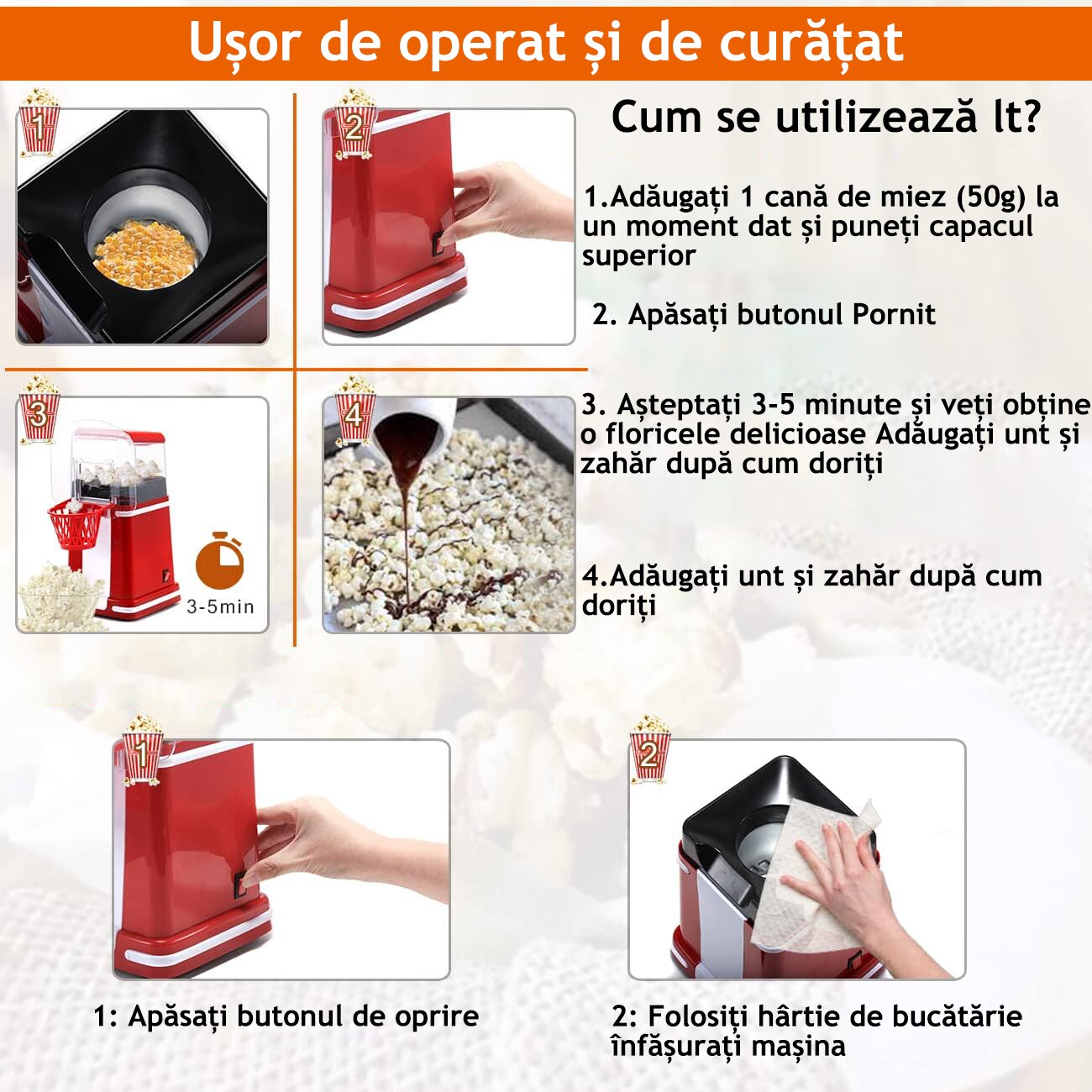 Ușor de operat și de curățat

1

2

Cum se utilizează lt?

1.Adăugați 1 cană de miez (50g) la un moment dat și puneți capacul superior

2. Apăsați butonul Pornit

3

3-5min

4

3. Așteptați 3-5 minute și veți obține o floricele delicioase Adăugați unt și zahăr după cum doriți

4.Adăugați unt și zahăr după cum doriți

1

2

1: Apăsați butonul de oprire

2: Folosiți hârtie de bucătărie înfășurați mașina