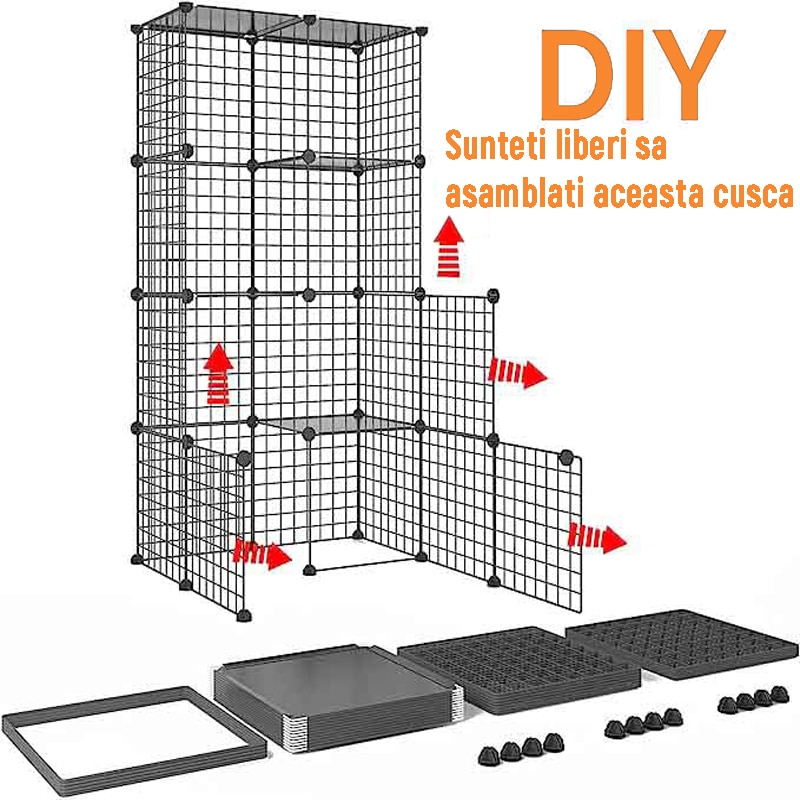 DIY
Sunteti liberi sa asamblati aceasta cusca