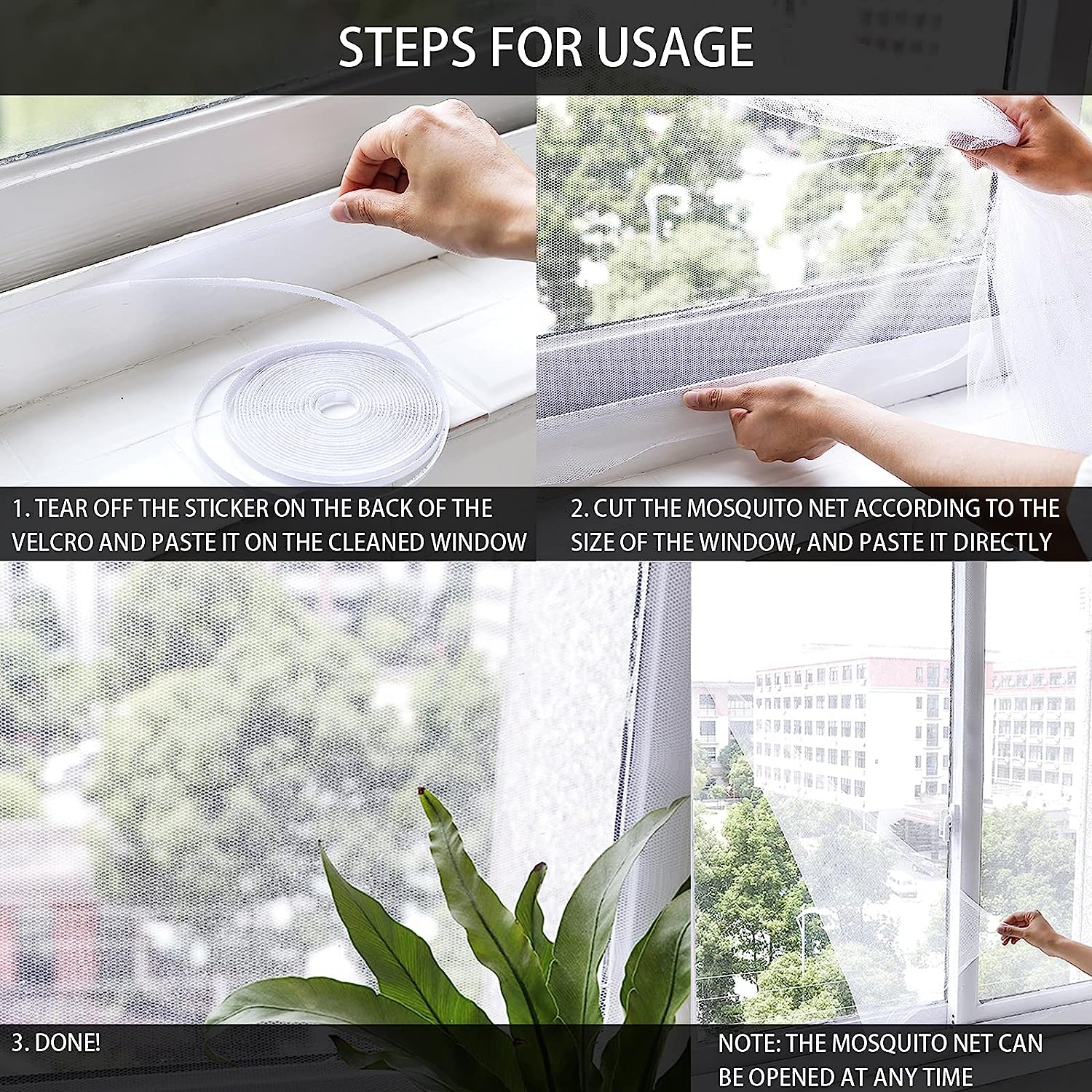 STEPS FOR USAGE

1. TEAR OFF THE STICKER ON THE BACK OF THE VELCRO AND PASTE IT ON THE CLEANED WINDOW

2. CUT THE MOSQUITO NET ACCORDING TO THE SIZE OF THE WINDOW, AND PASTE IT DIRECTLY

3. DONE!

NOTE: THE MOSQUITO NET CAN BE OPENED AT ANY TIME