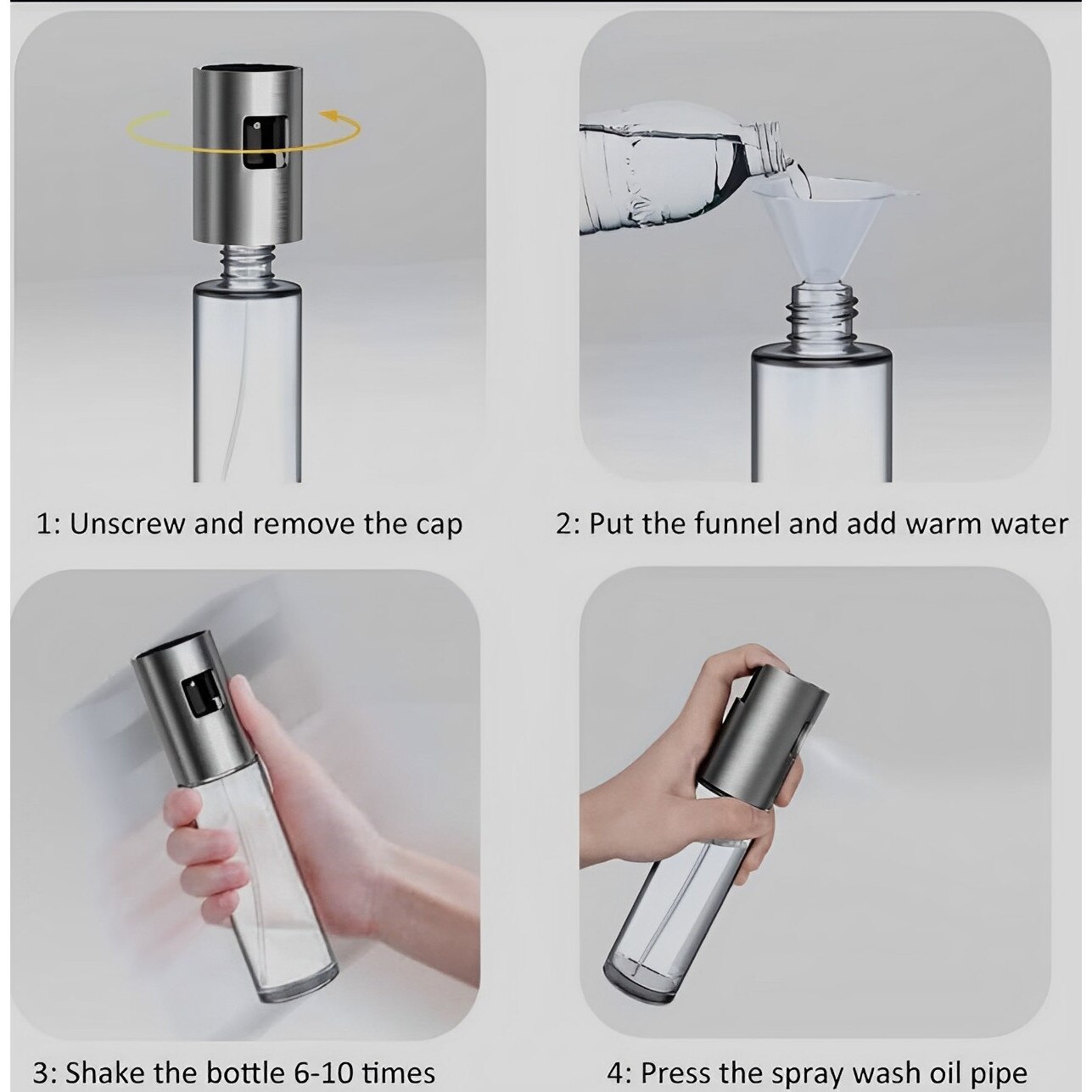 1: Unscrew and remove the cap

2: Put the funnel and add warm water

3: Shake the bottle 6-10 times

4: Press the spray wash oil pipe