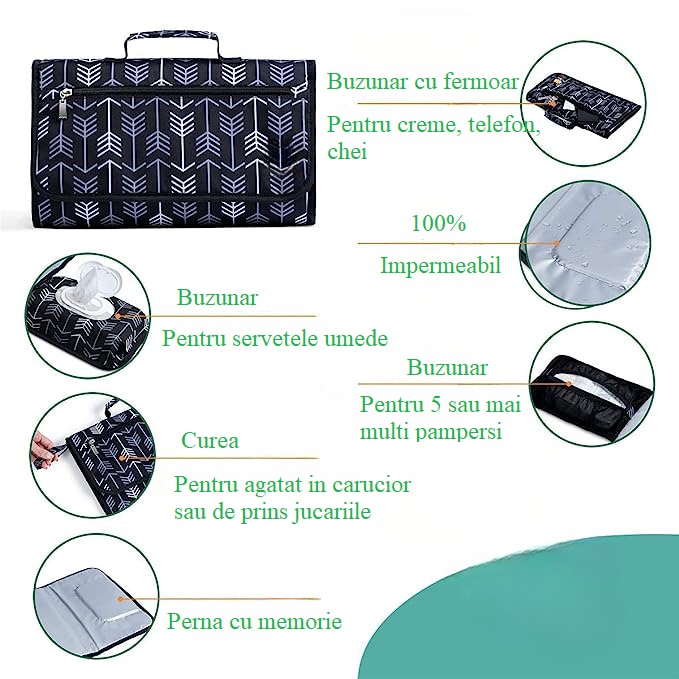 Buzunar cu fermoar

Pentru creme, telefon, chei

100%

Impermeabil

Buzunar

Pentru servetele umede

Buzunar

Pentru 5 sau mai multi pampersi

Curea

Pentru agatat in carucior sau de prins jucariile

Perna cu memorie