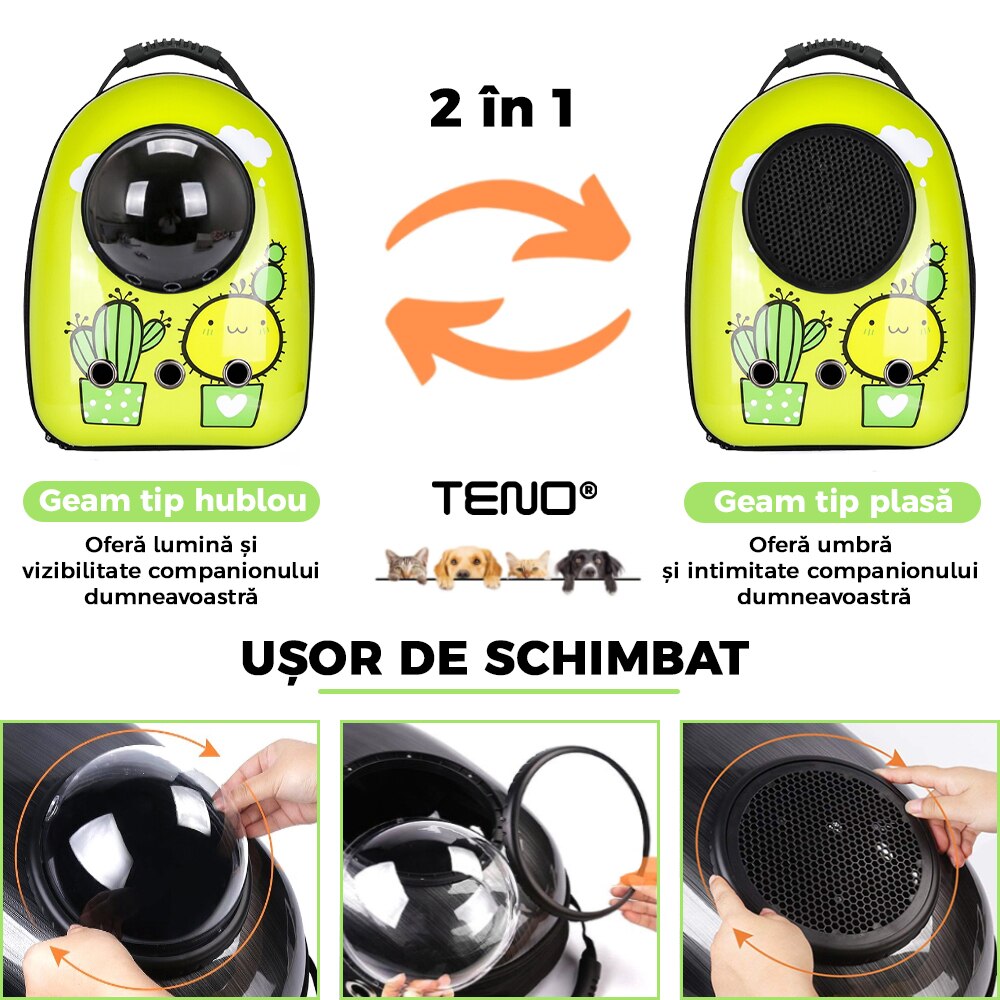 2 în 1

Geam tip hublou

Oferă lumină și vizibilitate companionului dumneavoastră

TENO®

Geam tip plasă

Oferă umbră și intimitate companionului dumneavoastră

UȘOR DE SCHIMBAT