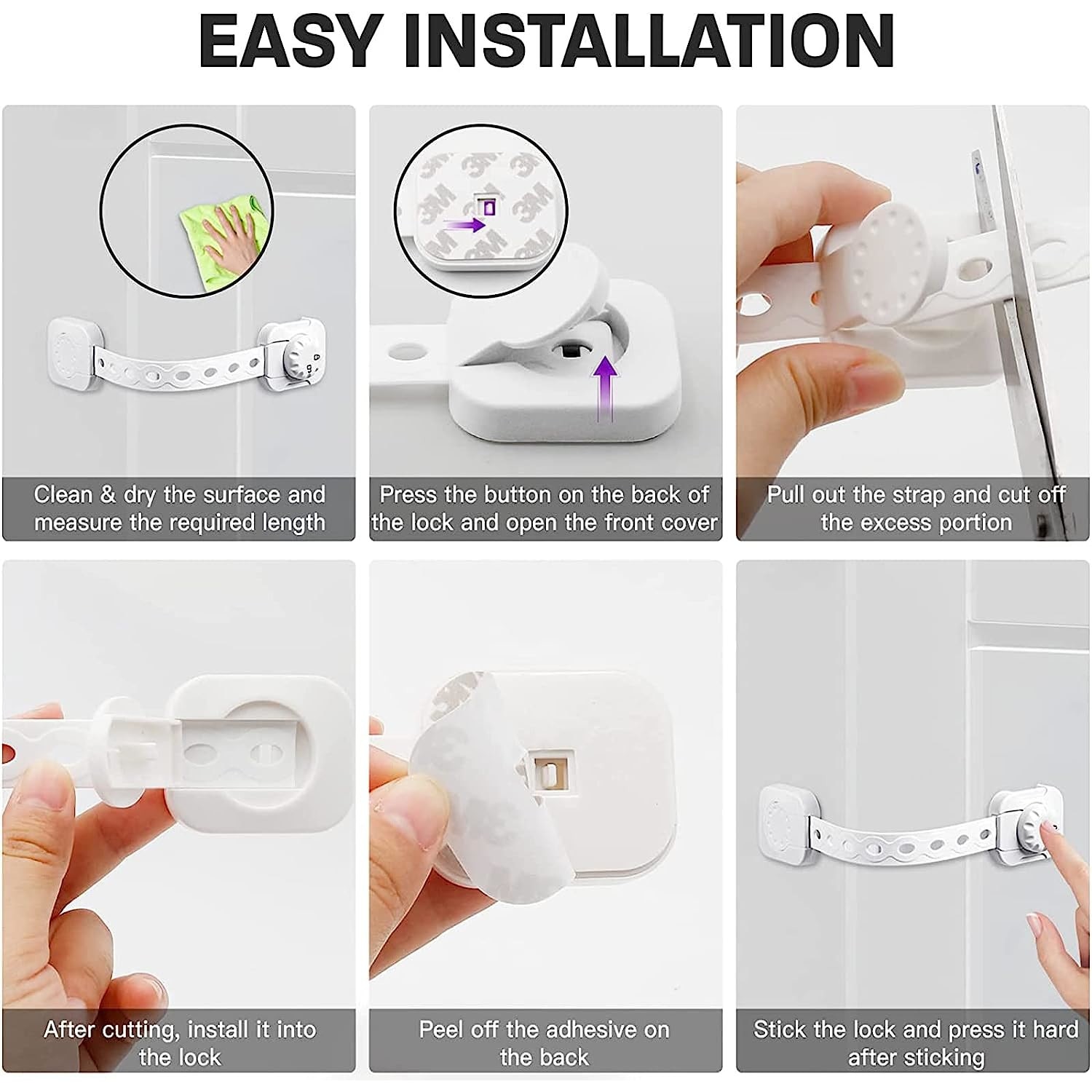 EASY INSTALLATION

Clean & dry the surface and measure the required length

Press the button on the back of the lock and open the front cover

Pull out the strap and cut off the excess portion

After cutting, install it into the lock

Peel off the adhesive on the back

Stick the lock and press it hard after sticking