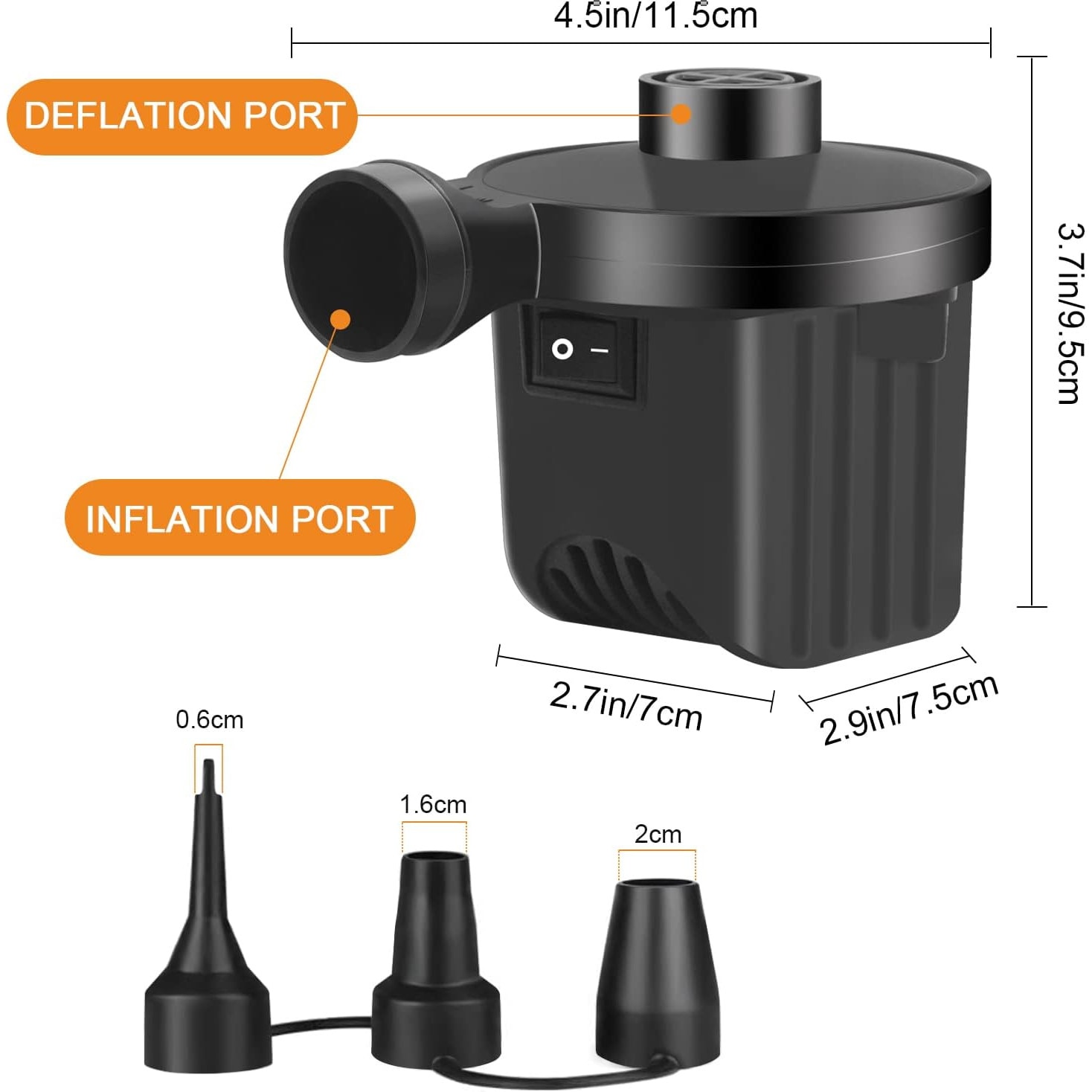 4.5in/11.5cm

DEFLATION PORT

3.7in/9.5cm

INFLATION PORT

2.7in/7cm

2.9in/7.5cm

0.6cm

1.6cm

2cm