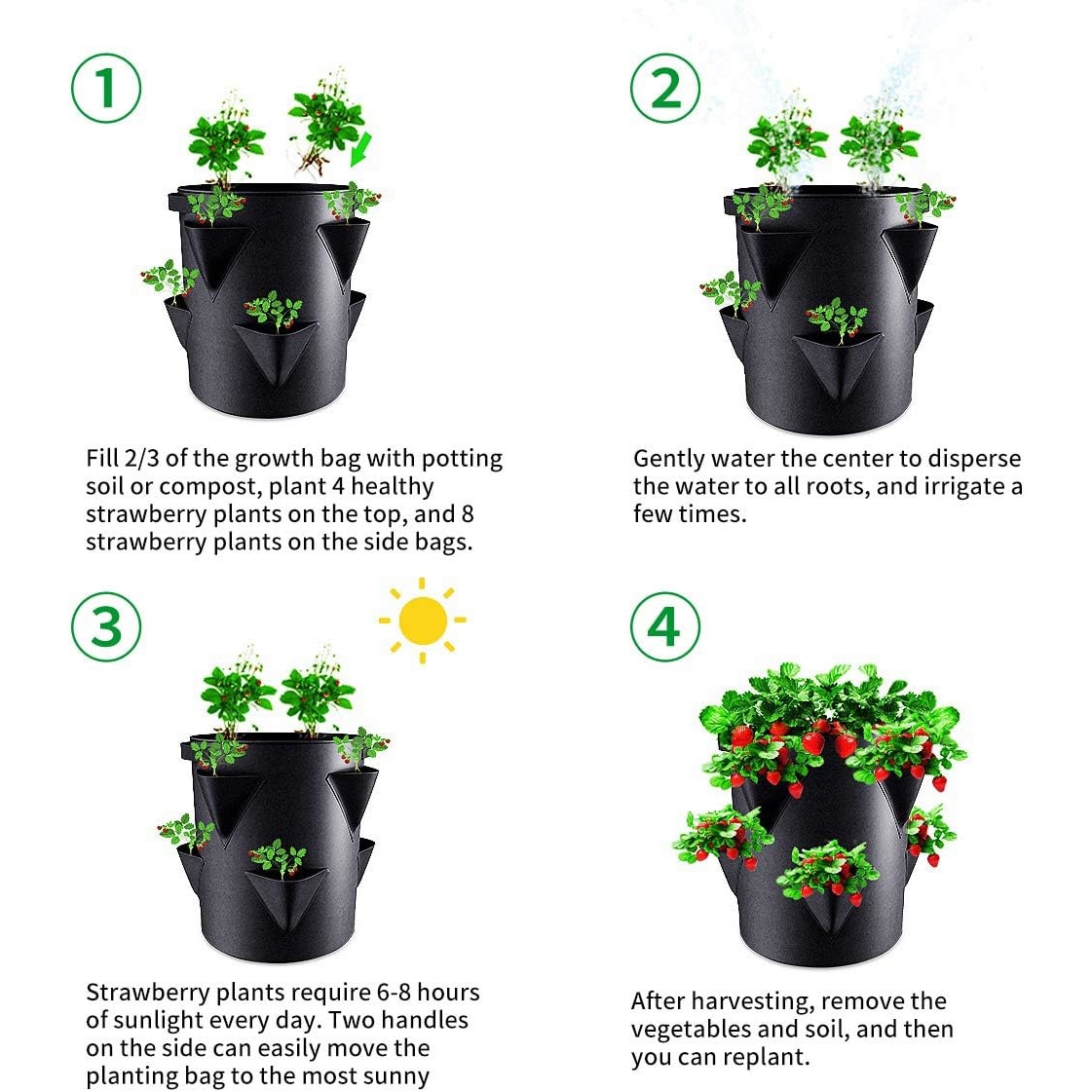 1

Fill 2/3 of the growth bag with potting soil or compost, plant 4 healthy strawberry plants on the top, and 8 strawberry plants on the side bags.

2

Gently water the center to disperse the water to all roots, and irrigate a few times.

3

Strawberry plants require 6-8 hours of sunlight every day. Two handles on the side can easily move the planting bag to the most sunny

4

After harvesting, remove the vegetables and soil, and then you can replant.