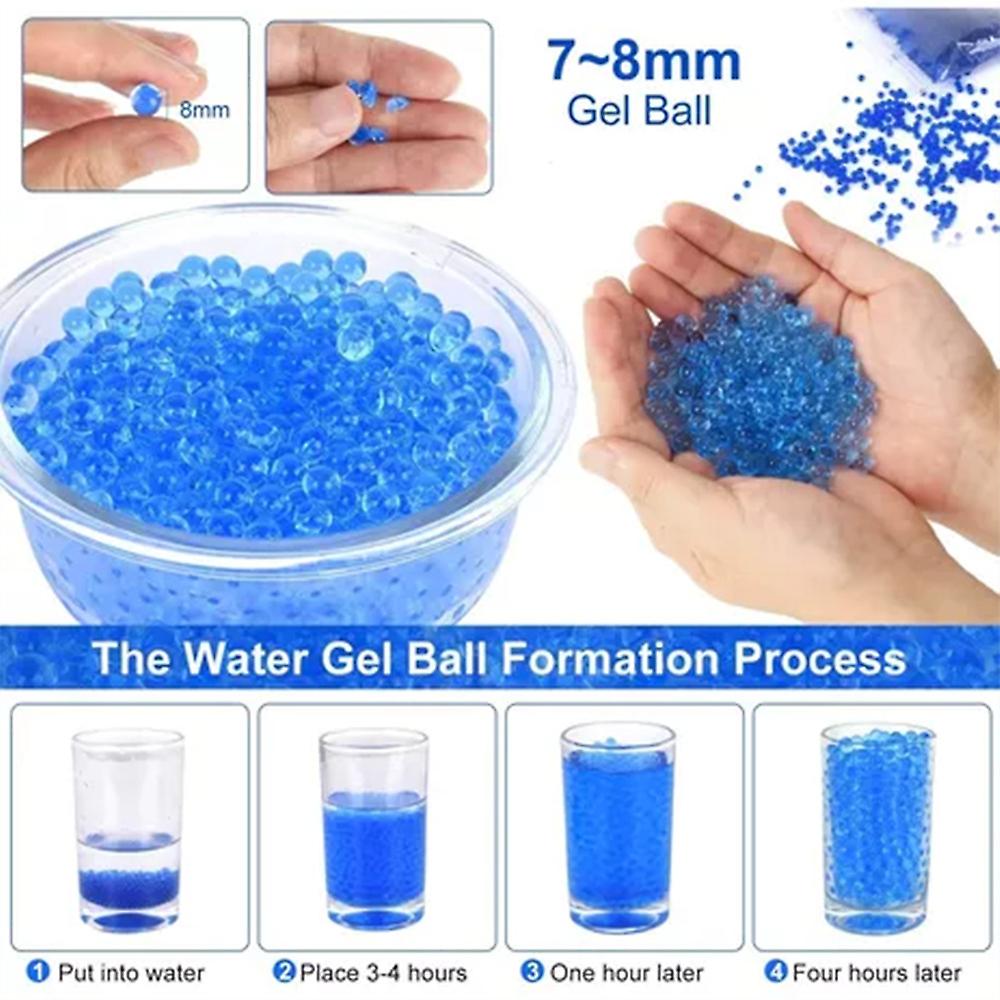 8mm

7~8mm
Gel Ball

The Water Gel Ball Formation Process

1 Put into water

2 Place 3-4 hours

3 One hour later

4 Four hours later