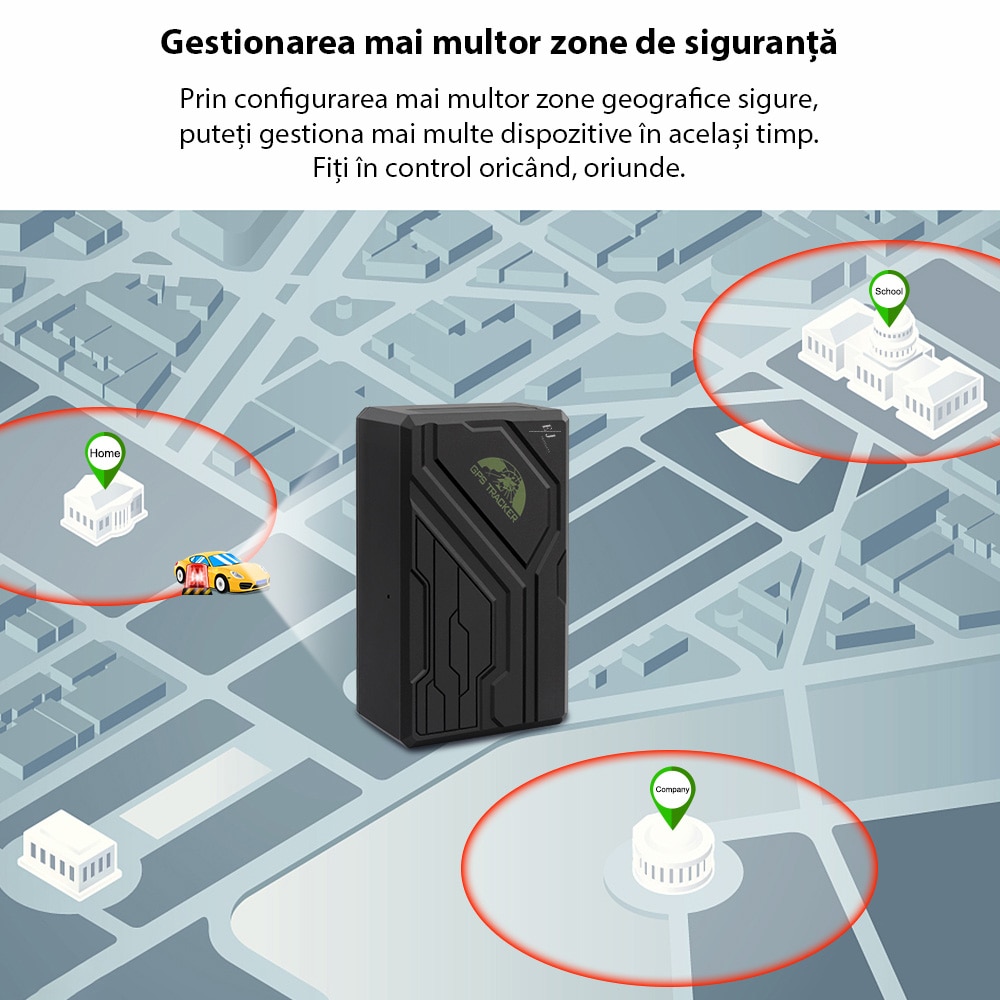 Gestionarea mai multor zone de siguranță

Prin configurarea mai multor zone geografice sigure, puteți gestiona mai multe dispozitive în același timp. Fiți în control oricând, oriunde.

School

Home

GPS TRACKER

Company