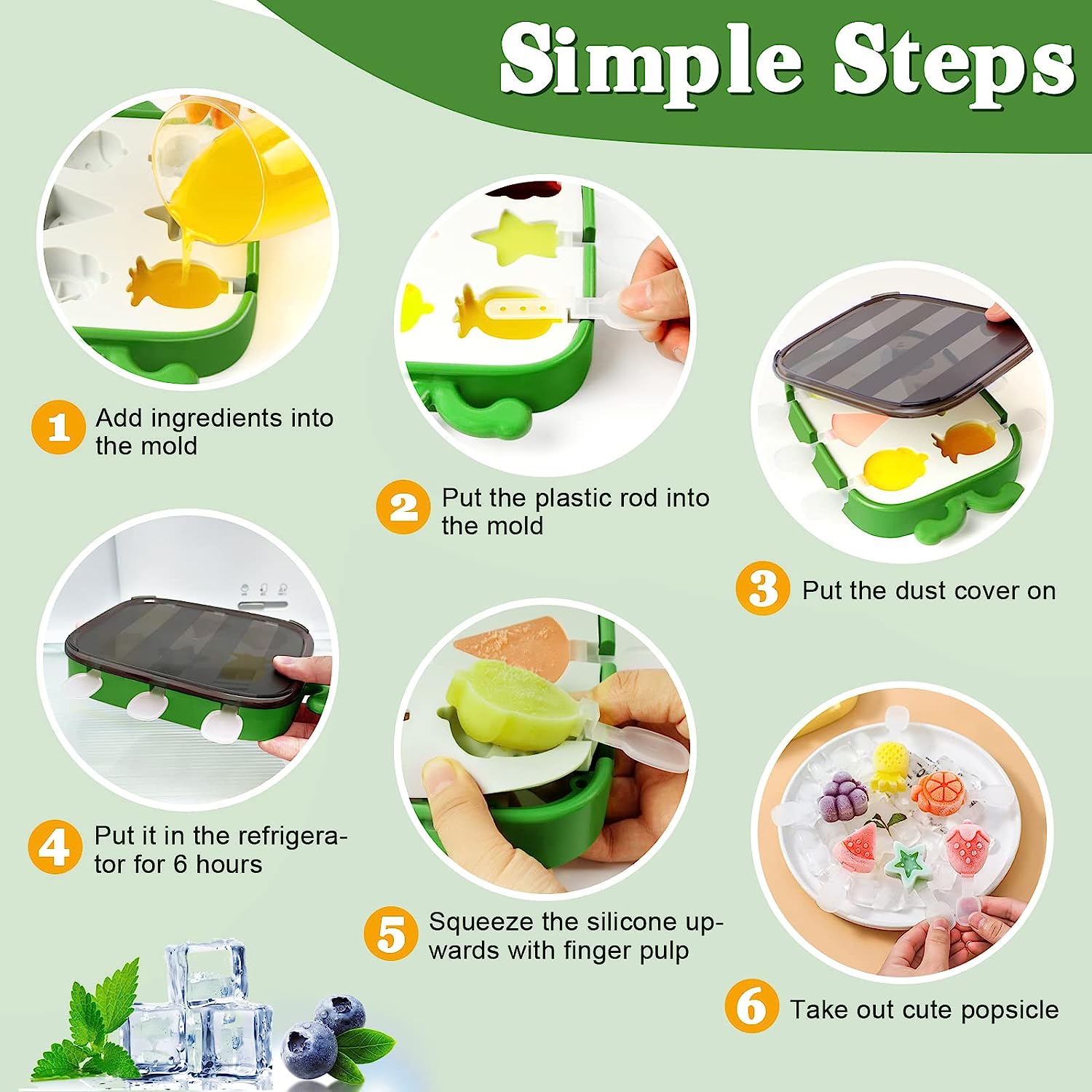 Simple Steps

1 Add ingredients into the mold

2 Put the plastic rod into the mold

3 Put the dust cover on

4 Put it in the refrigerator for 6 hours

5 Squeeze the silicone upwards with finger pulp

6 Take out cute popsicle