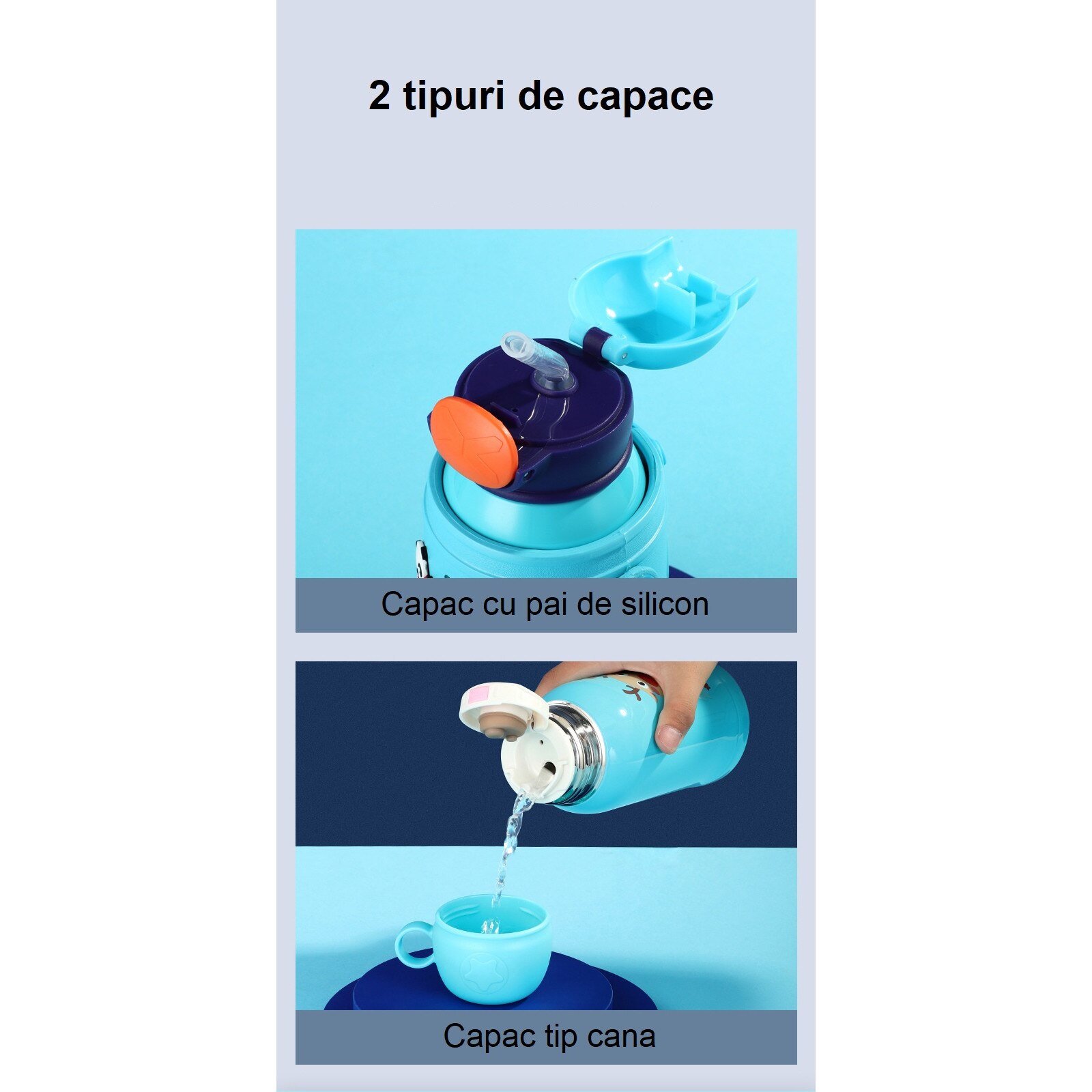 2 tipuri de capace

Capac cu pai de silicon

Capac tip cana