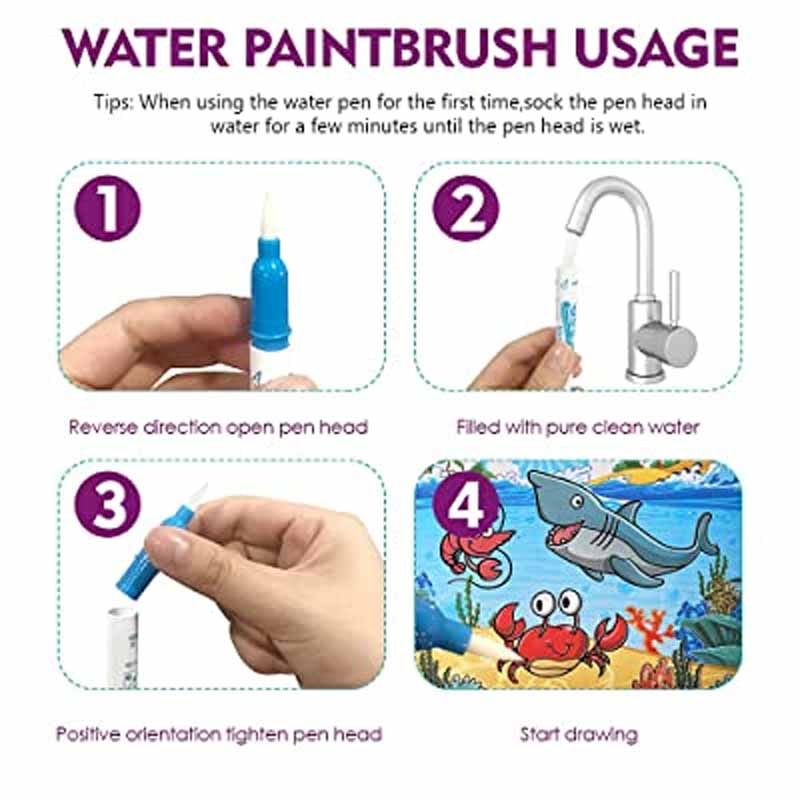 WATER PAINTBRUSH USAGE

Tips: When using the water pen for the first time,sock the pen head in water for a few minutes until the pen head is wet.

1

Reverse direction open pen head

2

Filled with pure clean water

3

Positive orientation tighten pen head

4

Start drawing