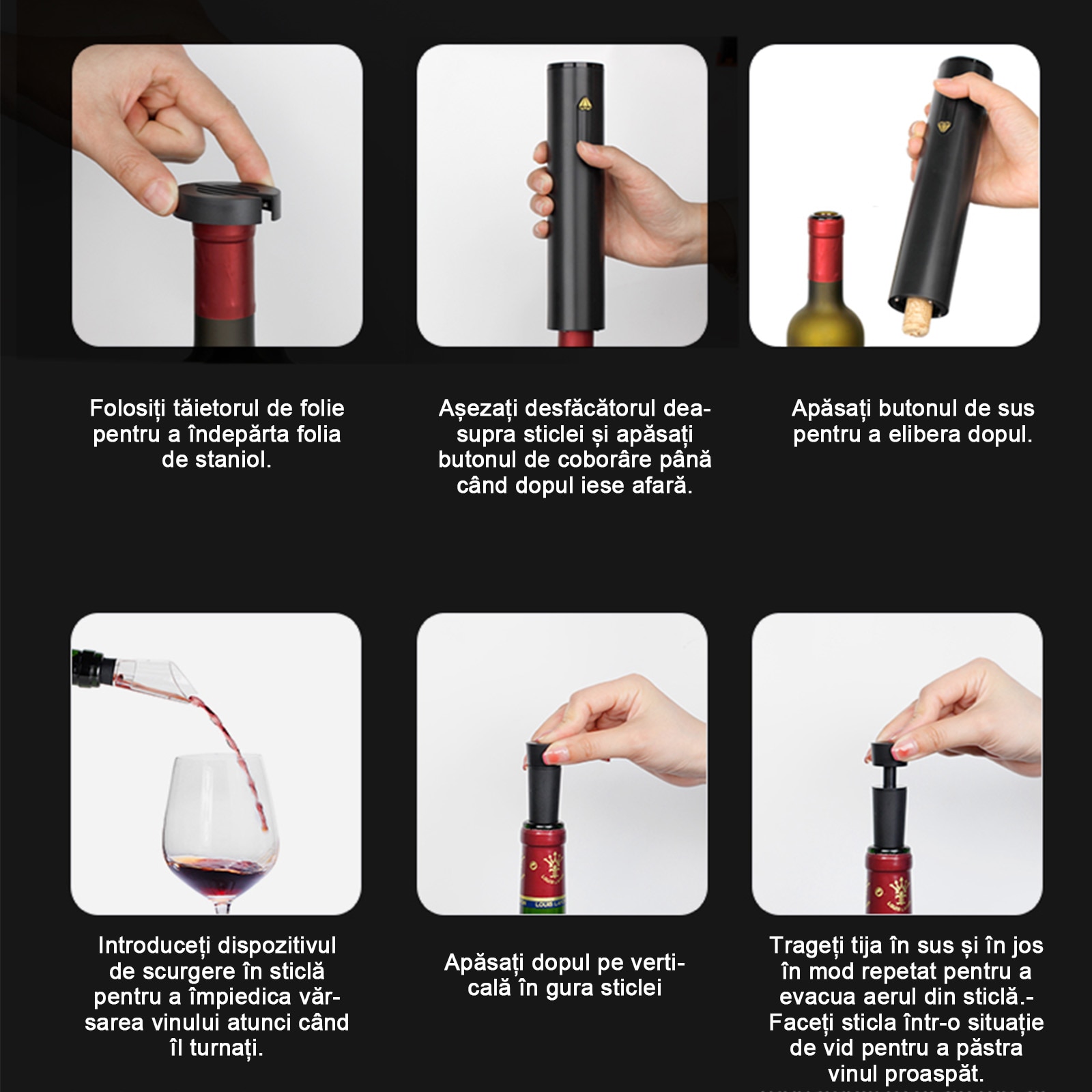 Folosiți tăietorul de folie pentru a îndepărta folia de staniol.

Așezați desfăcătorul deasupra sticlei și apăsați butonul de coborâre până când dopul iese afară.

Apăsați butonul de sus pentru a elibera dopul.

Introduceți dispozitivul de scurgere în sticlă pentru a împiedica vărsarea vinului atunci când îl turnați.

Apăsați dopul pe verticală în gura sticlei

Trageți tija în sus și în jos în mod repetat pentru a evacua aerul din sticlă.- Faceți sticla într-o situație de vid pentru a păstra vinul proaspăt.