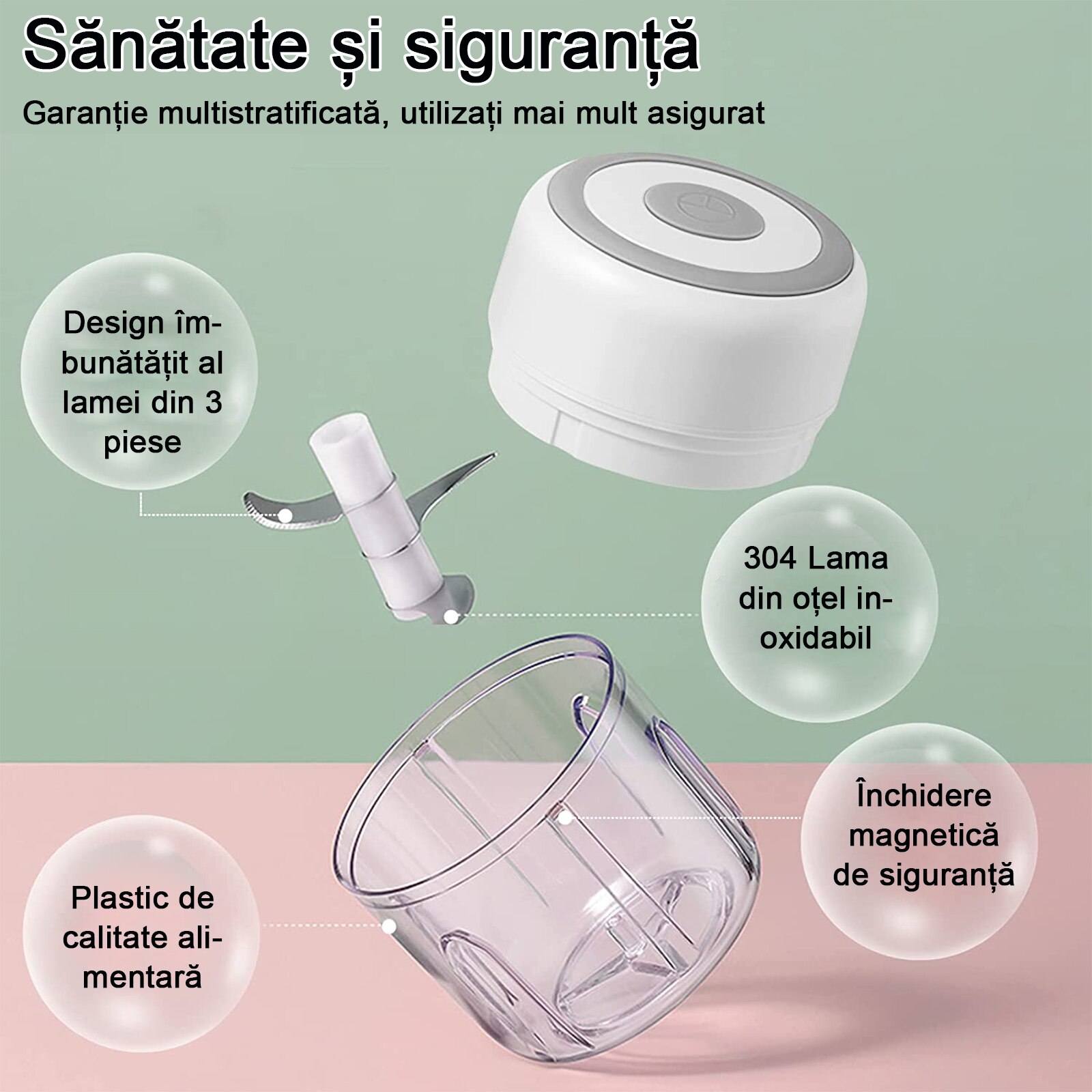 Sănătate și siguranță

Garanție multistratificată, utilizați mai mult asigurat

Design îmbunătățit al lamei din 3 piese

304 Lama din oțel inoxidabil

Închidere magnetică de siguranță

Plastic de calitate alimentară