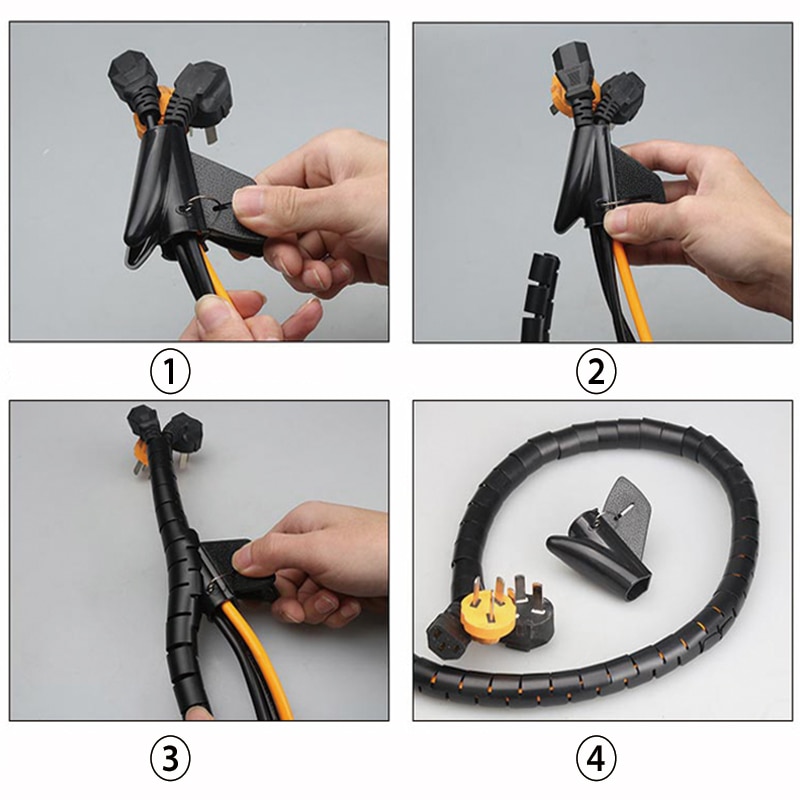 1

2

3

4