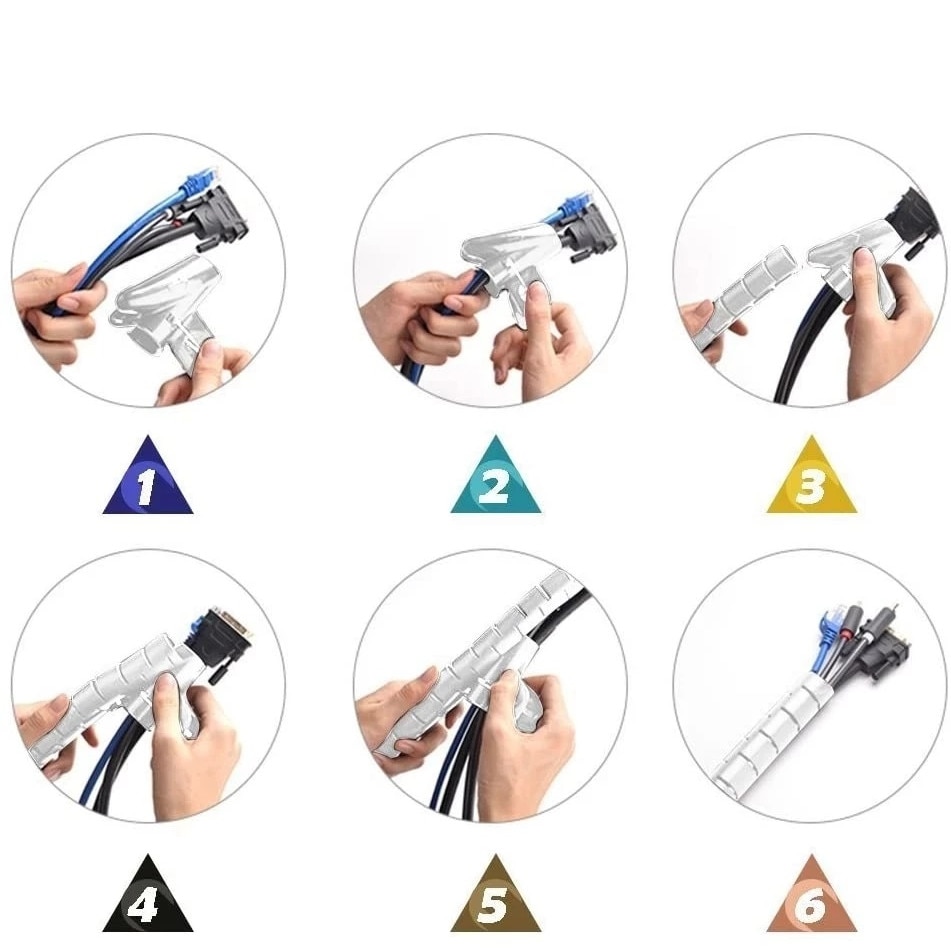 1

2

3

4

5

6