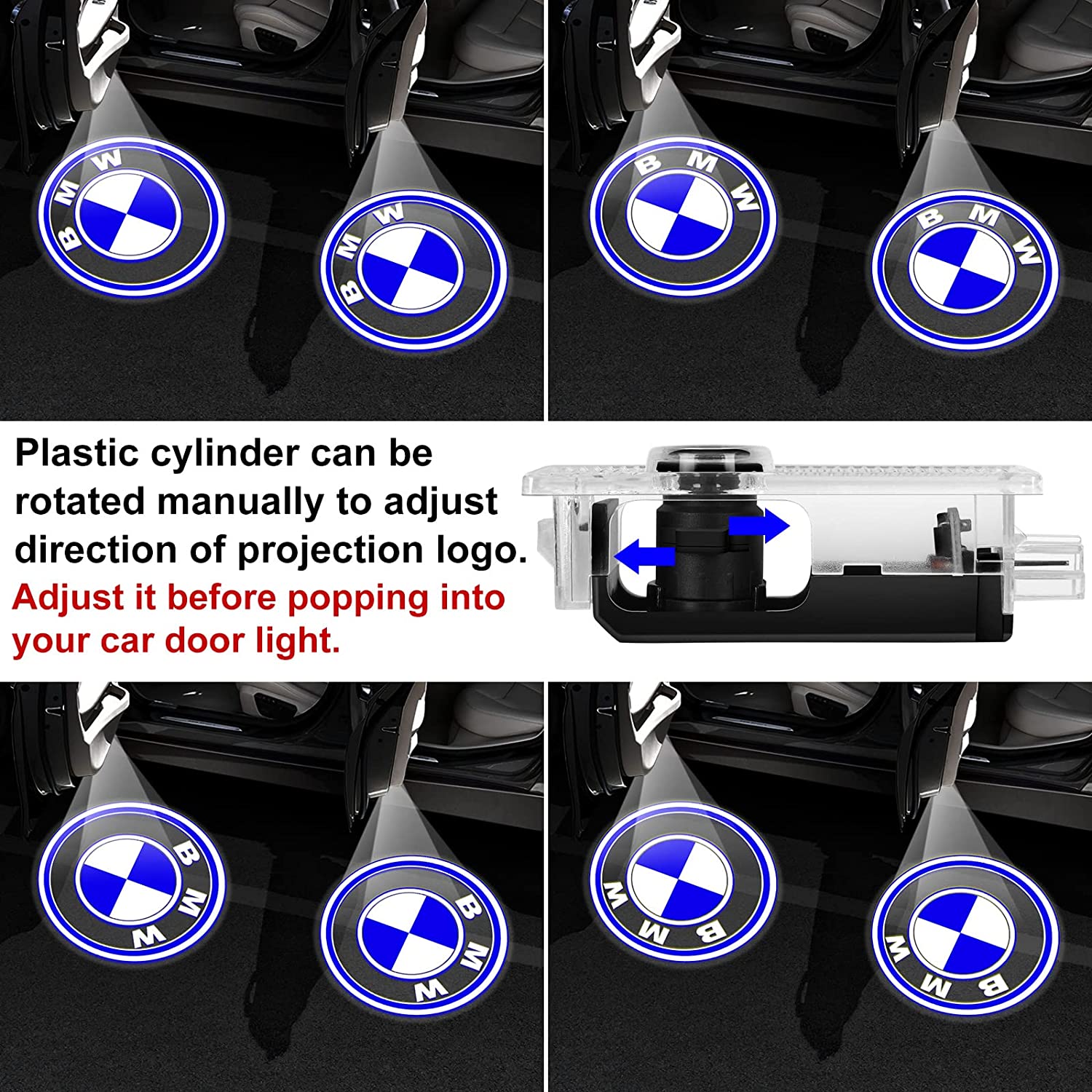 BMW

BMW

BMW

BMW

Plastic cylinder can be rotated manually to adjust direction of projection logo.
Adjust it before popping into your car door light.

BMW

BMW

BMW

BMW