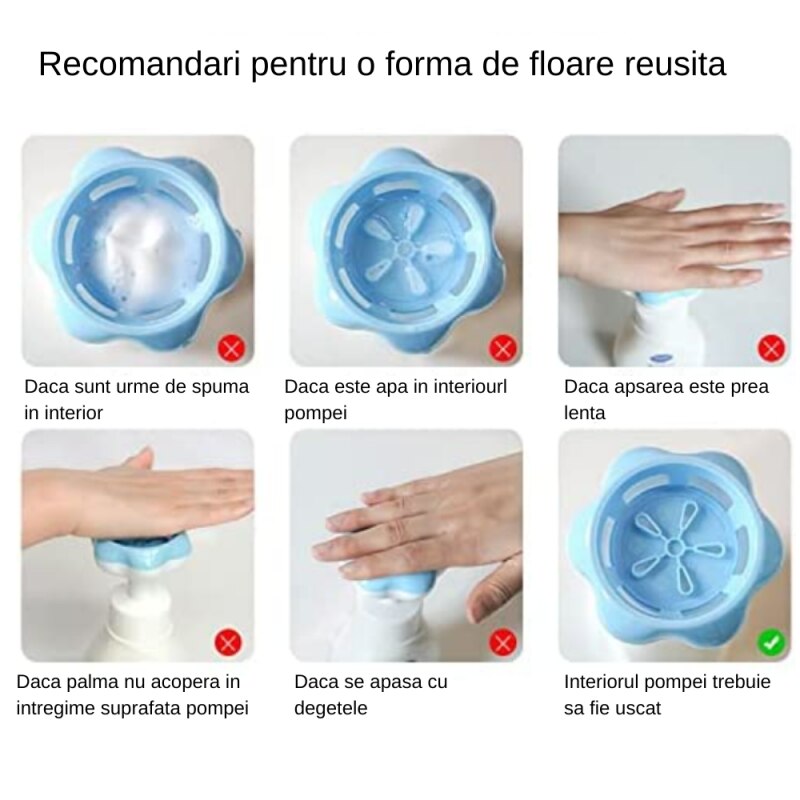 Recomandari pentru o forma de floare reusita

Daca sunt urme de spuma in interior

Daca este apa in interiourl pompei

Daca apsarea este prea lenta

Daca palma nu acopera in intregime suprafata pompei

Daca se apasa cu degetele

Interiorul pompei trebuie sa fie uscat