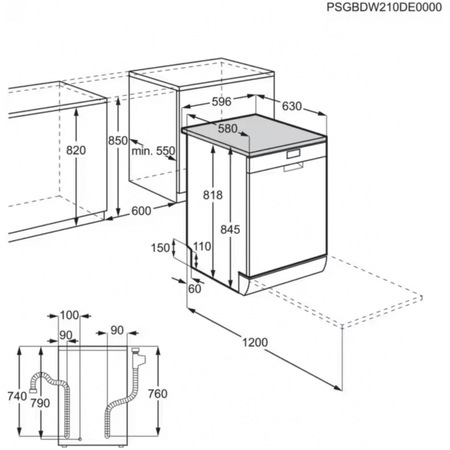 PSGBDW210DE0000

596
630
580
820
850
min. 550
818
845
600
150
110
60
1200

100
90
90
740
790
760