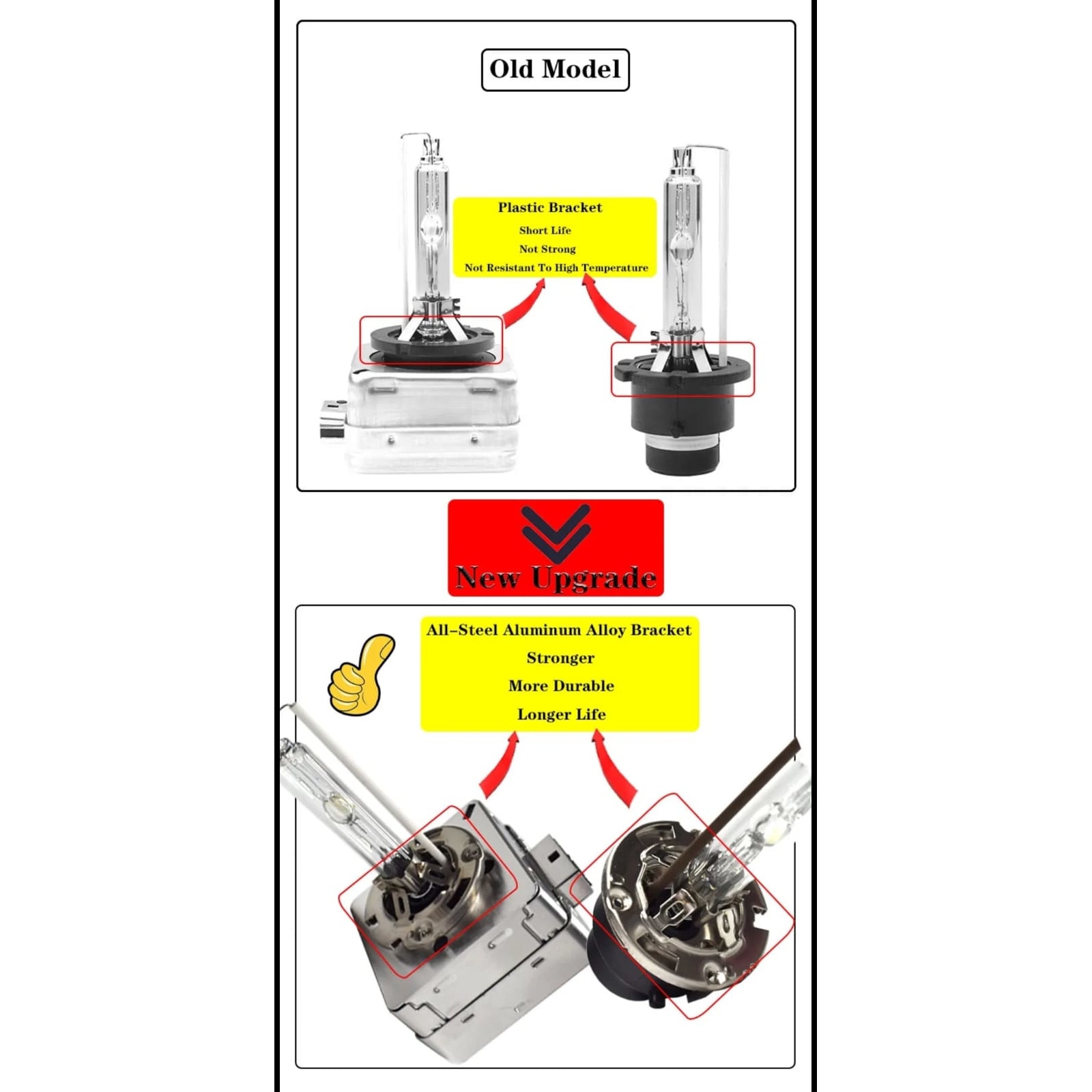 Old Model

Plastic Bracket
Short Life
Not Strong
Not Resistant To High Temperature

New Upgrade

All-Steel Aluminum Alloy Bracket
Stronger
More Durable
Longer Life