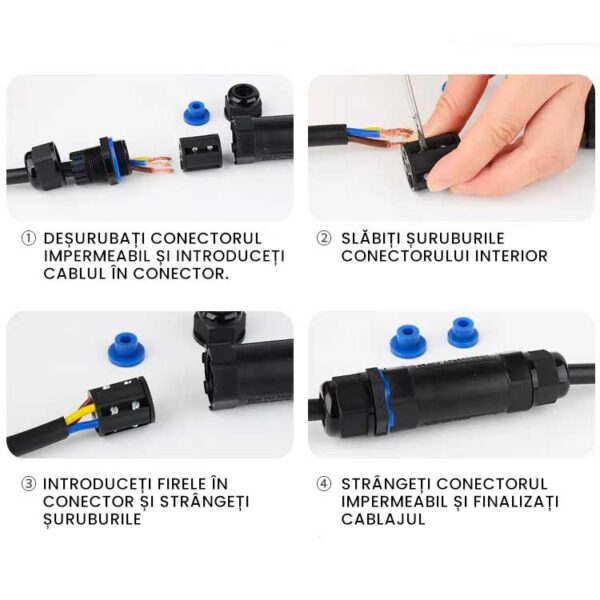 ① DEȘURUBAȚI CONECTORUL IMPERMEABIL ȘI INTRODUCEȚI CABLUL ÎN CONECTOR.

② SLĂBIȚI ȘURUBURILE CONECTORULUI INTERIOR

③ INTRODUCEȚI FIRELE ÎN CONECTOR ȘI STRÂNGEȚI ȘURUBURILE

④ STRÂNGEȚI CONECTORUL IMPERMEABIL ȘI FINALIZAȚI CABLAJUL