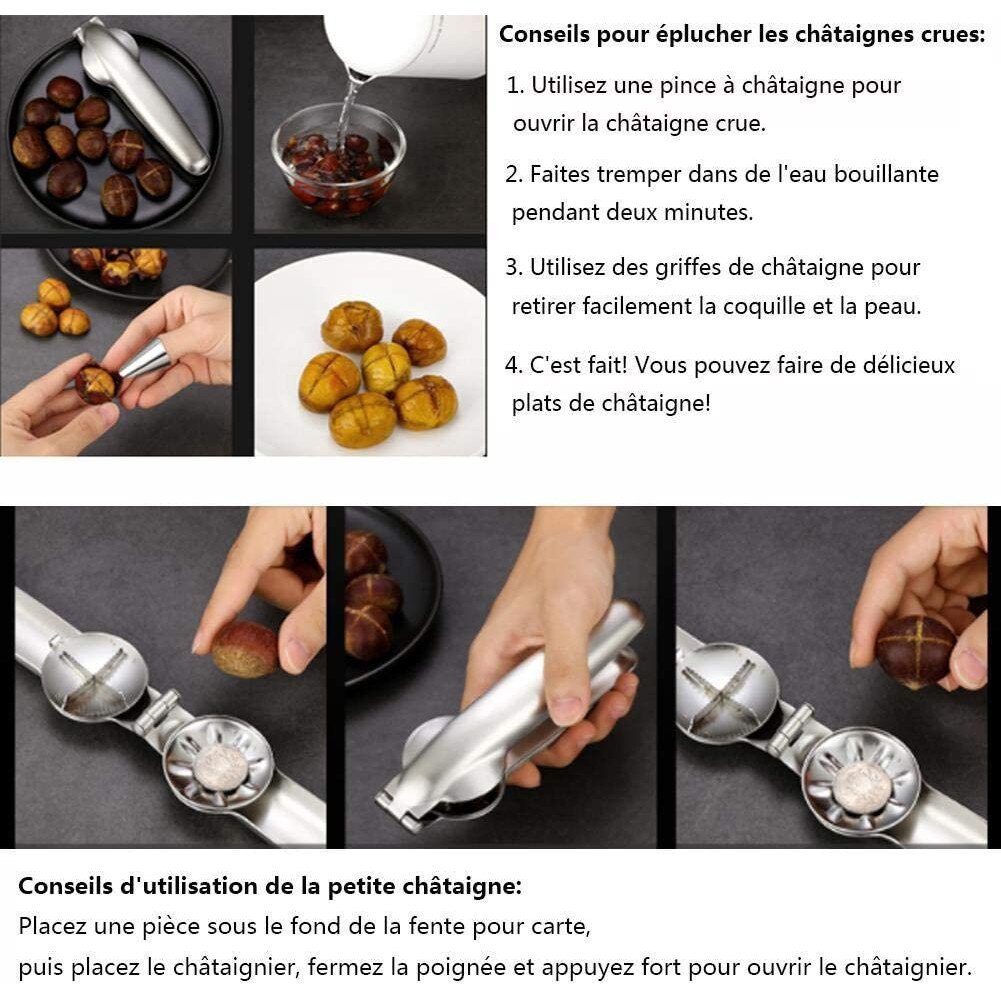 Conseils pour éplucher les châtaignes crues:

1. Utilisez une pince à châtaigne pour ouvrir la châtaigne crue.

2. Faites tremper dans de l'eau bouillante pendant deux minutes.

3. Utilisez des griffes de châtaigne pour retirer facilement la coquille et la peau.

4. C'est fait! Vous pouvez faire de délicieux plats de châtaigne!

Conseils d'utilisation de la petite châtaigne:
Placez une pièce sous le fond de la fente pour carte,
puis placez le châtaignier, fermez la poignée et appuyez fort pour ouvrir le châtaignier.