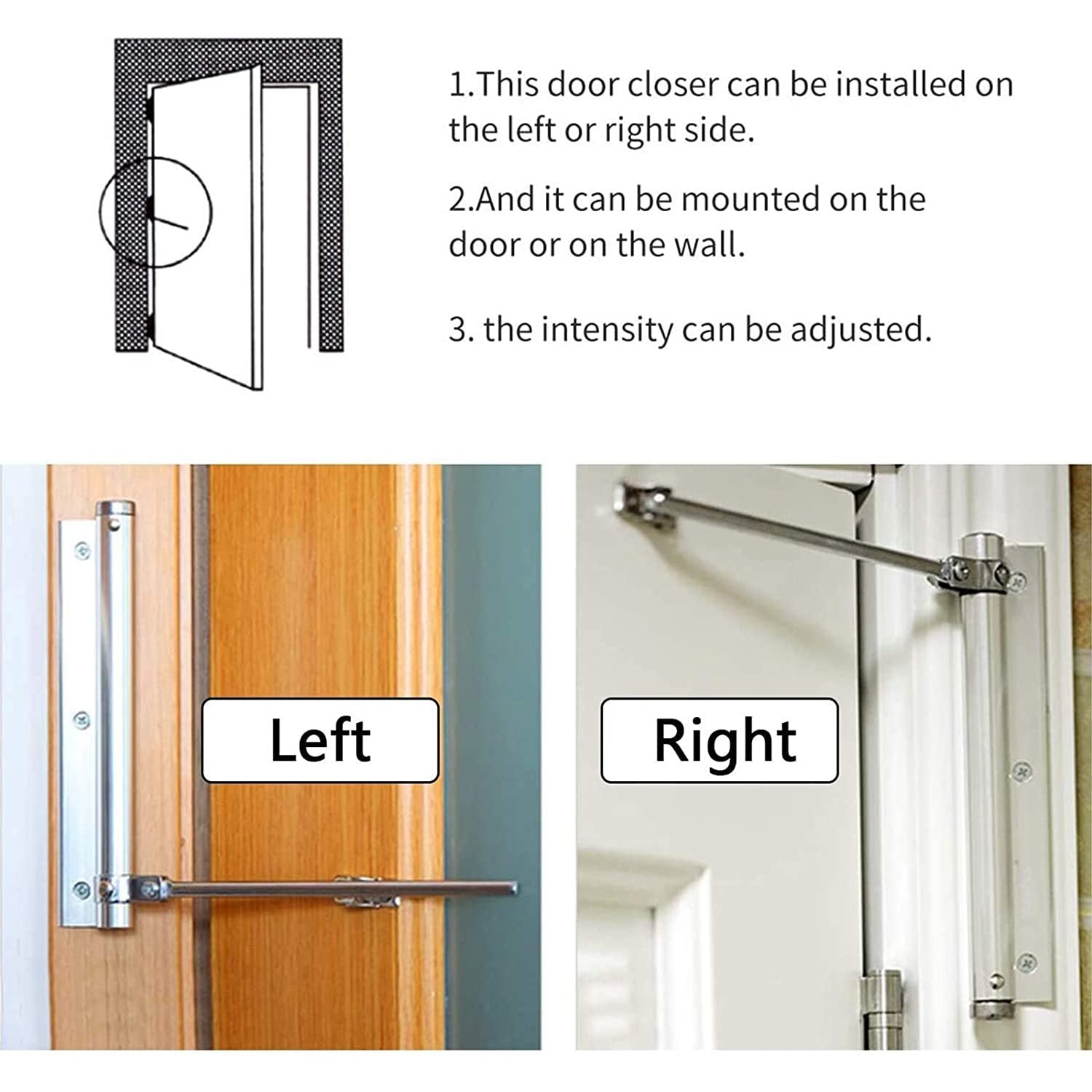 1.This door closer can be installed on the left or right side.

2.And it can be mounted on the door or on the wall.

3. the intensity can be adjusted.

Left

Right