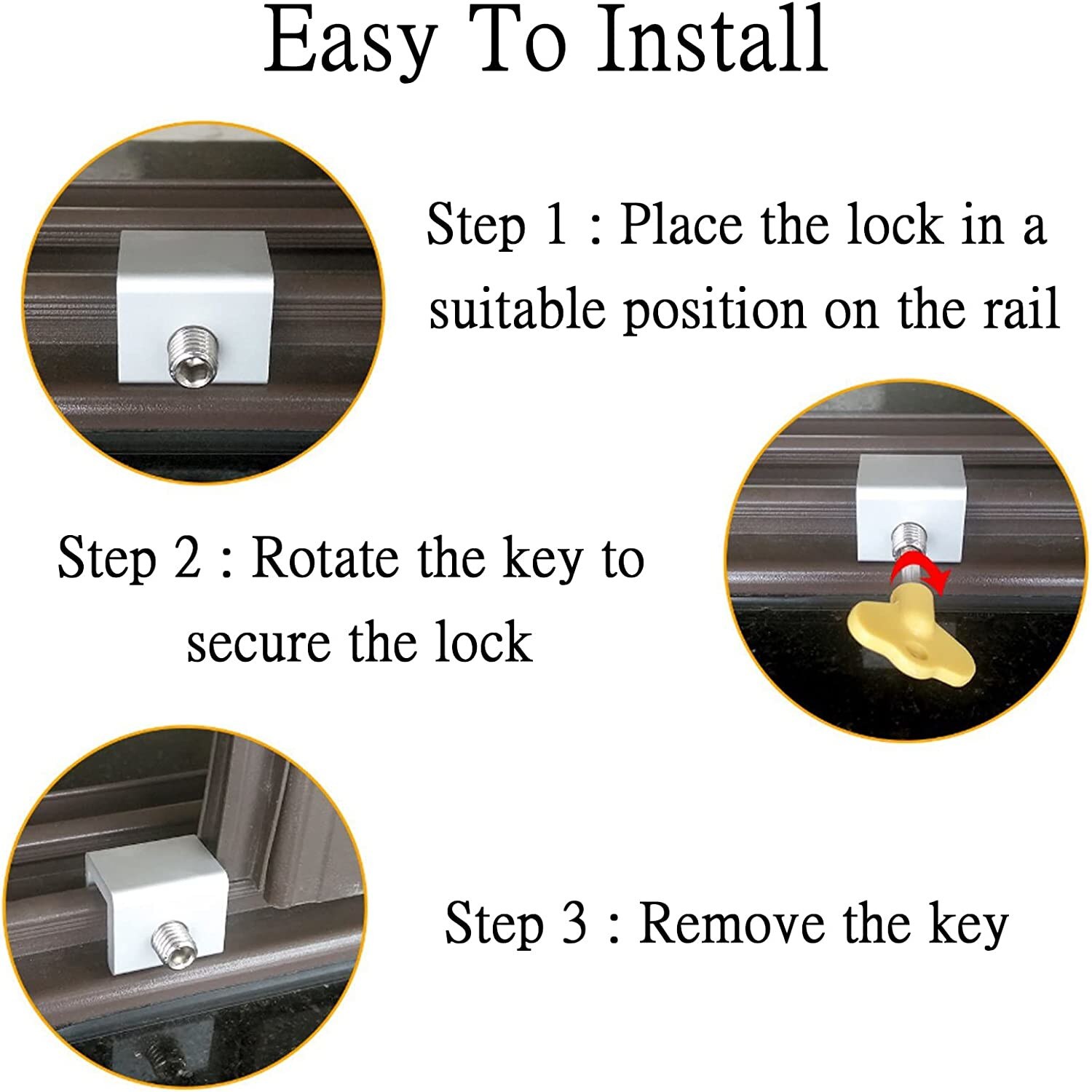 Easy To Install

Step 1 : Place the lock in a suitable position on the rail

Step 2 : Rotate the key to secure the lock

Step 3 : Remove the key