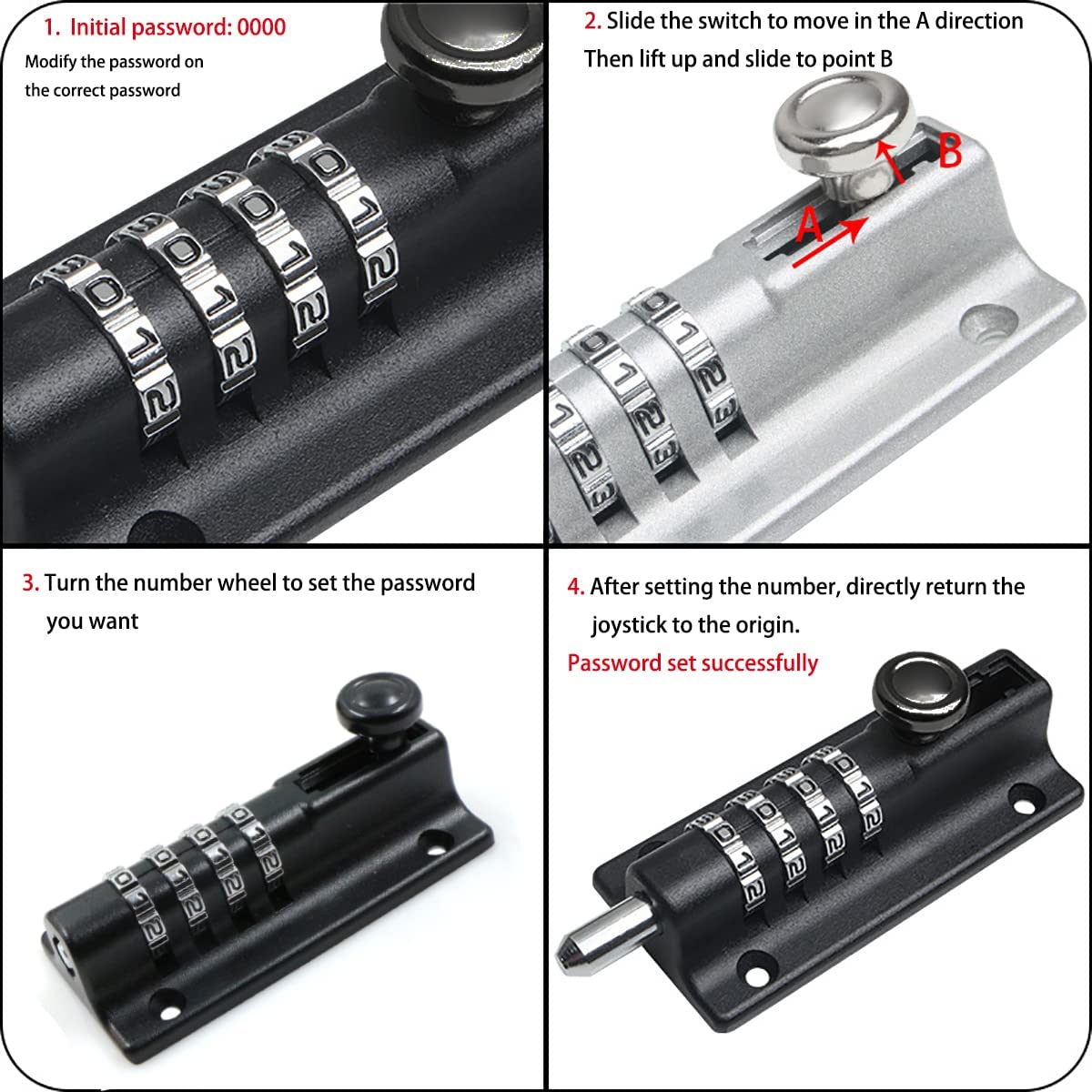 1. Initial password: 0000

Modify the password on the correct password

2. Slide the switch to move in the A direction Then lift up and slide to point B

A

B

3. Turn the number wheel to set the password you want

4. After setting the number, directly return the joystick to the origin.

Password set successfully