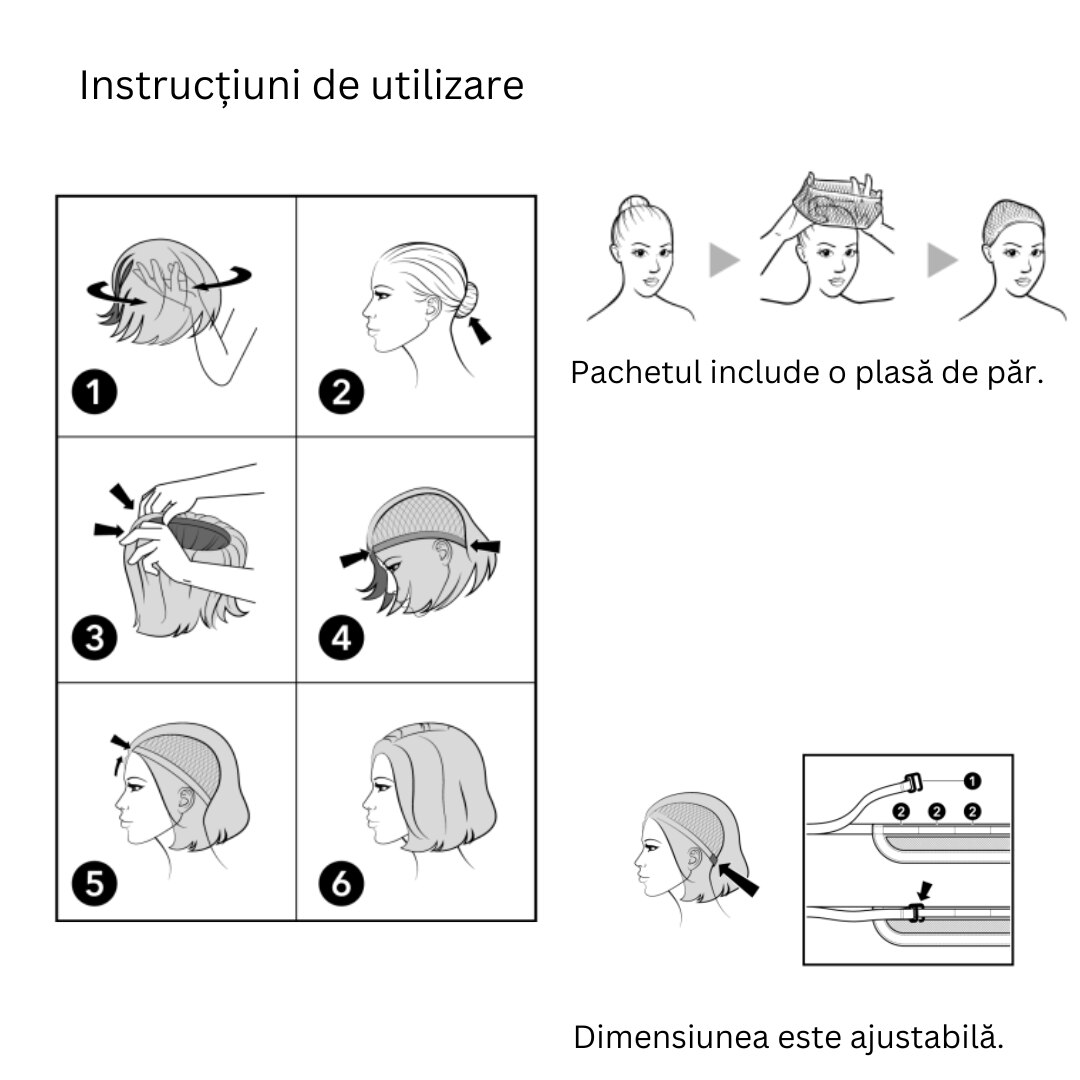 Instrucțiuni de utilizare

1
2
3
4
5
6

Pachetul include o plasă de păr.

1
2 2 2

Dimensiunea este ajustabilă.