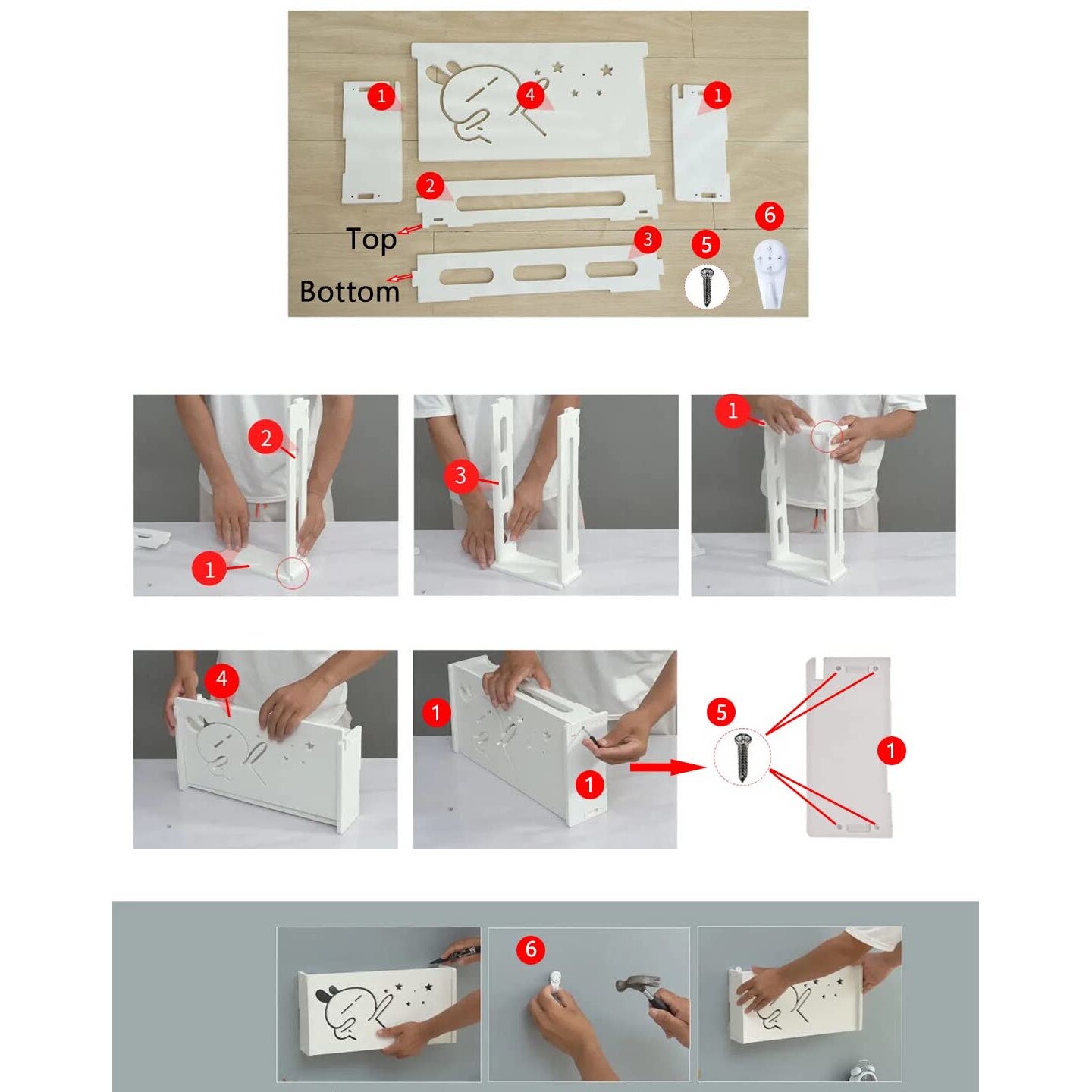 1
4
1
2
Top
3
5
6
Bottom

2
1
3
1

4
1
1
5
1

6