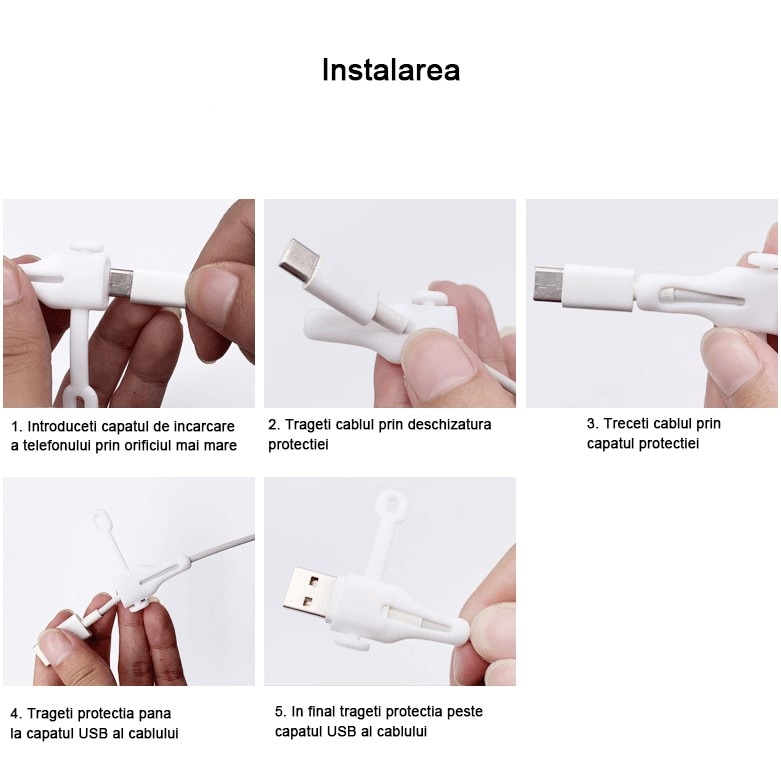 Instalarea

1. Introduceti capatul de incarcare a telefonului prin orificiul mai mare

2. Trageti cablul prin deschizatura protectiei

3. Treceti cablul prin capatul protectiei

4. Trageti protectia pana la capatul USB al cablului

5. In final trageti protectia peste capatul USB al cablului