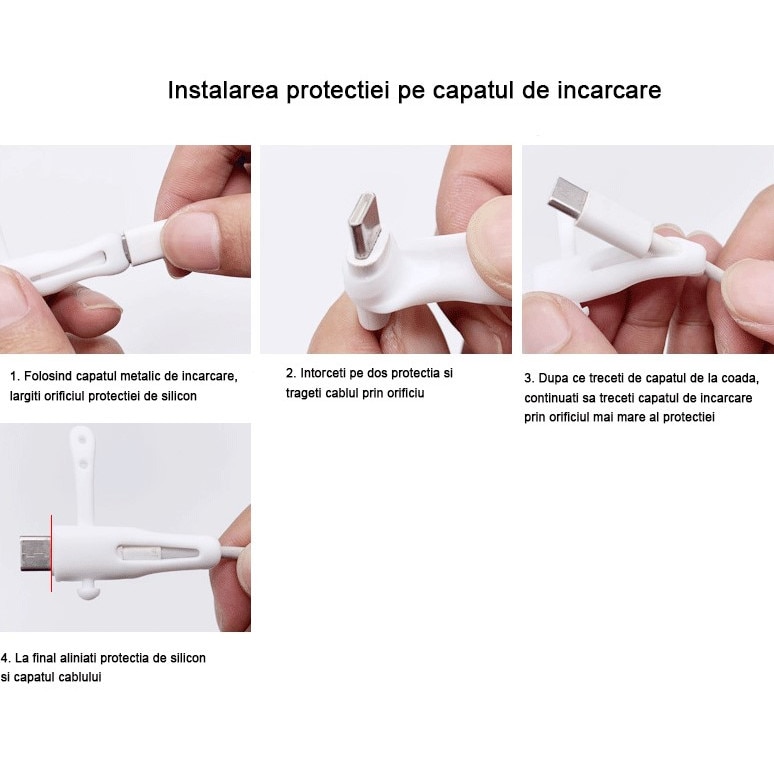 Instalarea protectiei pe capatul de incarcare

1. Folosind capatul metalic de incarcare, largiti orificiul protectiei de silicon

2. Intorceti pe dos protectia si trageti cablul prin orificiu

3. Dupa ce treceti de capatul de la coada, continuati sa treceti capatul de incarcare prin orificiul mai mare al protectiei

4. La final aliniati protectia de silicon si capatul cablului