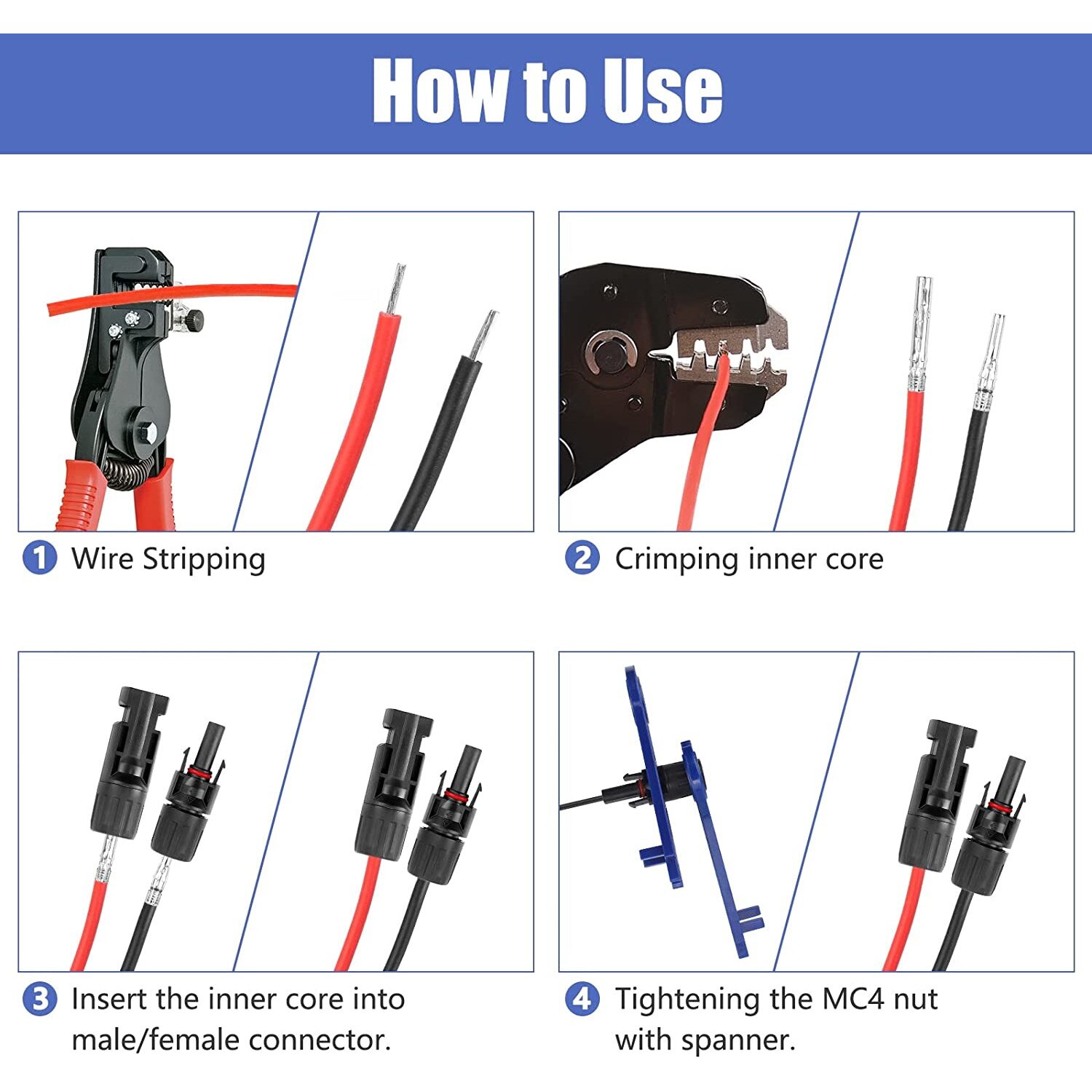 How to Use

1 Wire Stripping

2 Crimping inner core

3 Insert the inner core into male/female connector.

4 Tightening the MC4 nut with spanner.