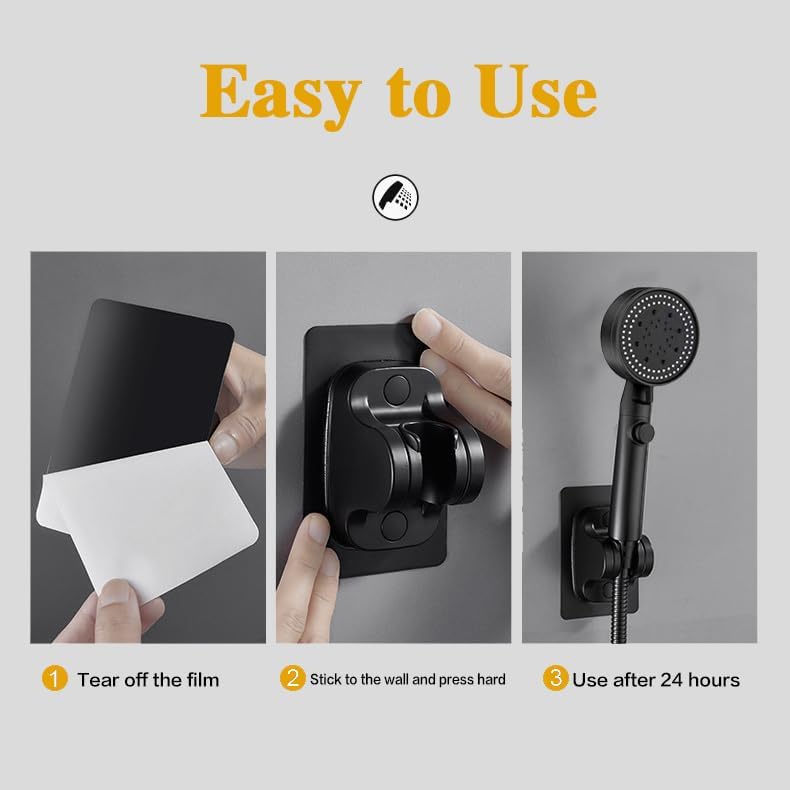 Easy to Use

1 Tear off the film

2 Stick to the wall and press hard

3 Use after 24 hours