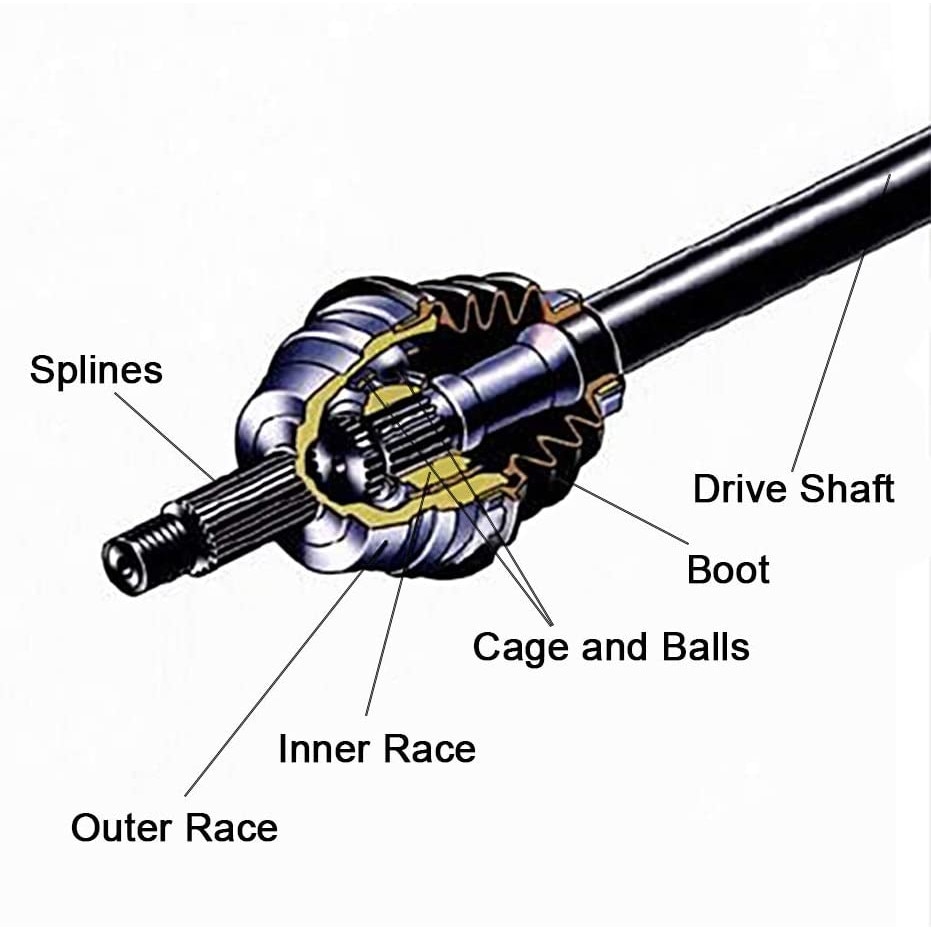 Splines

Drive Shaft

Boot

Cage and Balls

Inner Race

Outer Race