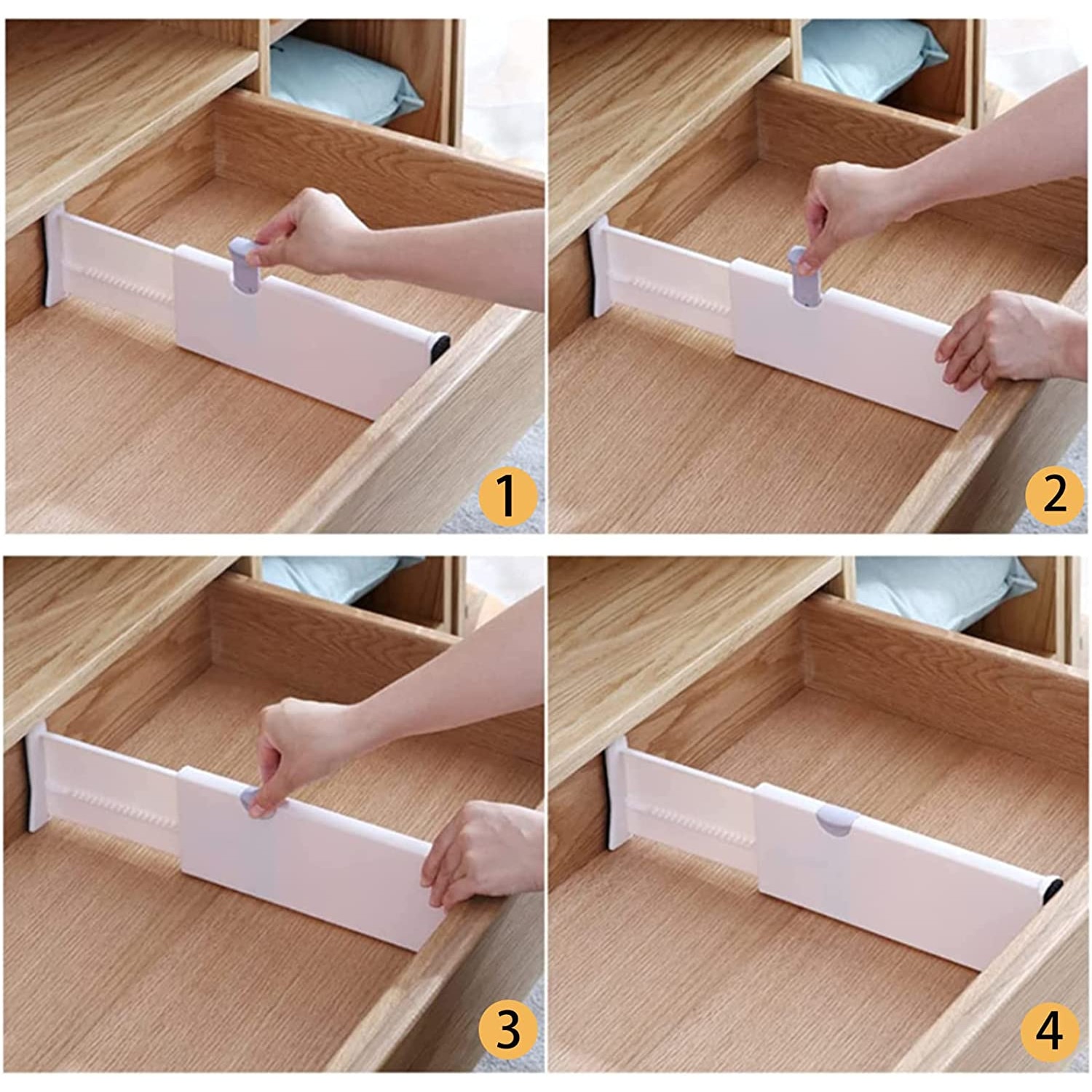 1

2

3

4