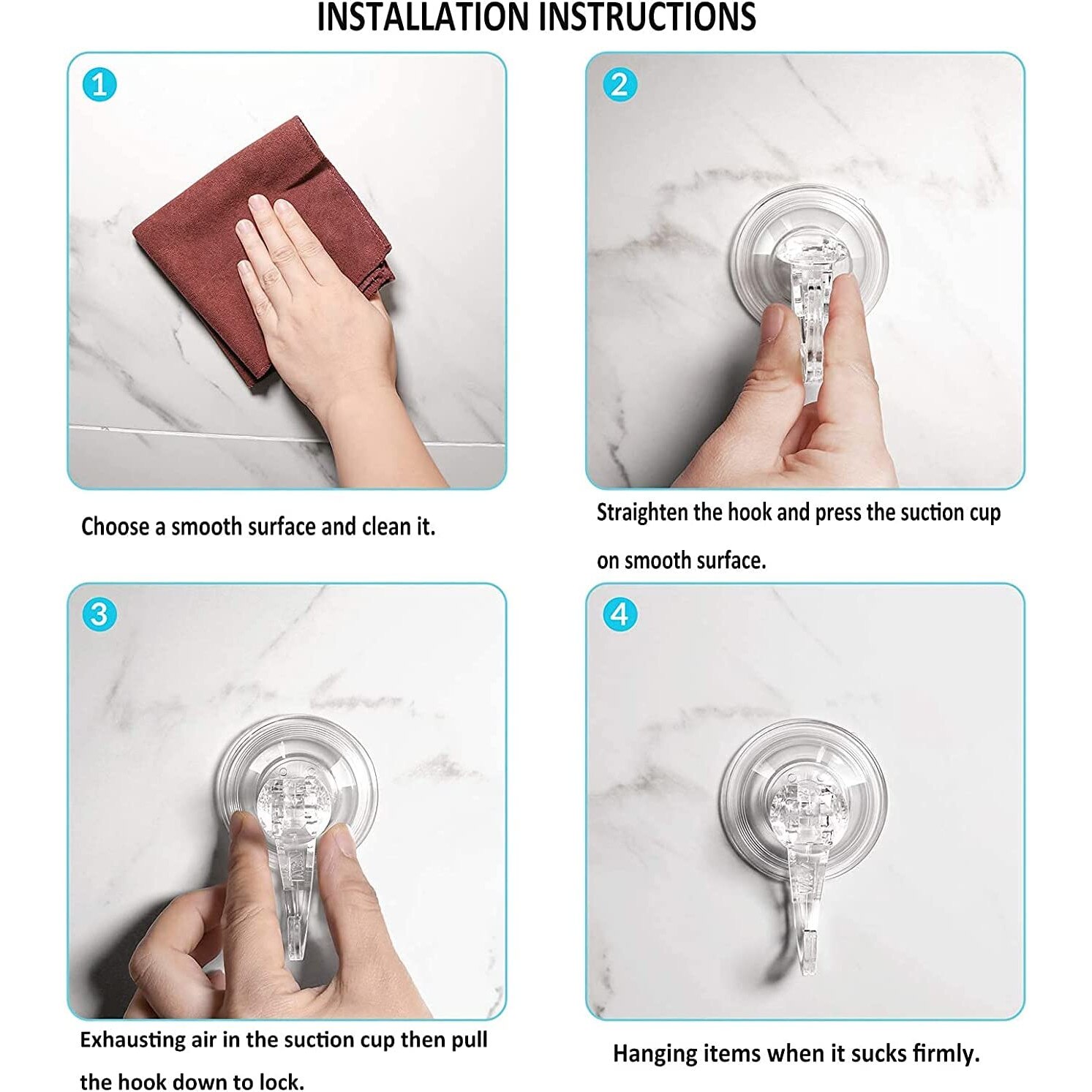 INSTALLATION INSTRUCTIONS

1

Choose a smooth surface and clean it.

2

Straighten the hook and press the suction cup on smooth surface.

3

Exhausting air in the suction cup then pull the hook down to lock.

4

Hanging items when it sucks firmly.