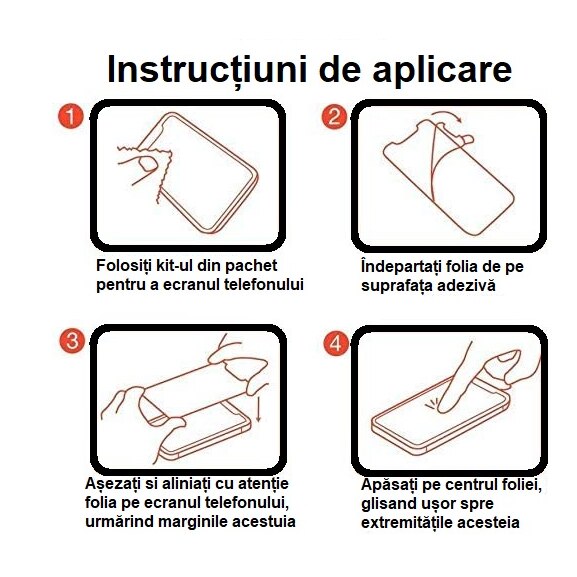 Instrucțiuni de aplicare

1

Folosiți kit-ul din pachet pentru a ecranul telefonului

2

Îndepartați folia de pe suprafața adezivă

3

Așezați si aliniați cu atenție folia pe ecranul telefonului, urmărind marginile acestuia

4

Apăsați pe centrul foliei, glisand ușor spre extremitățile acesteia