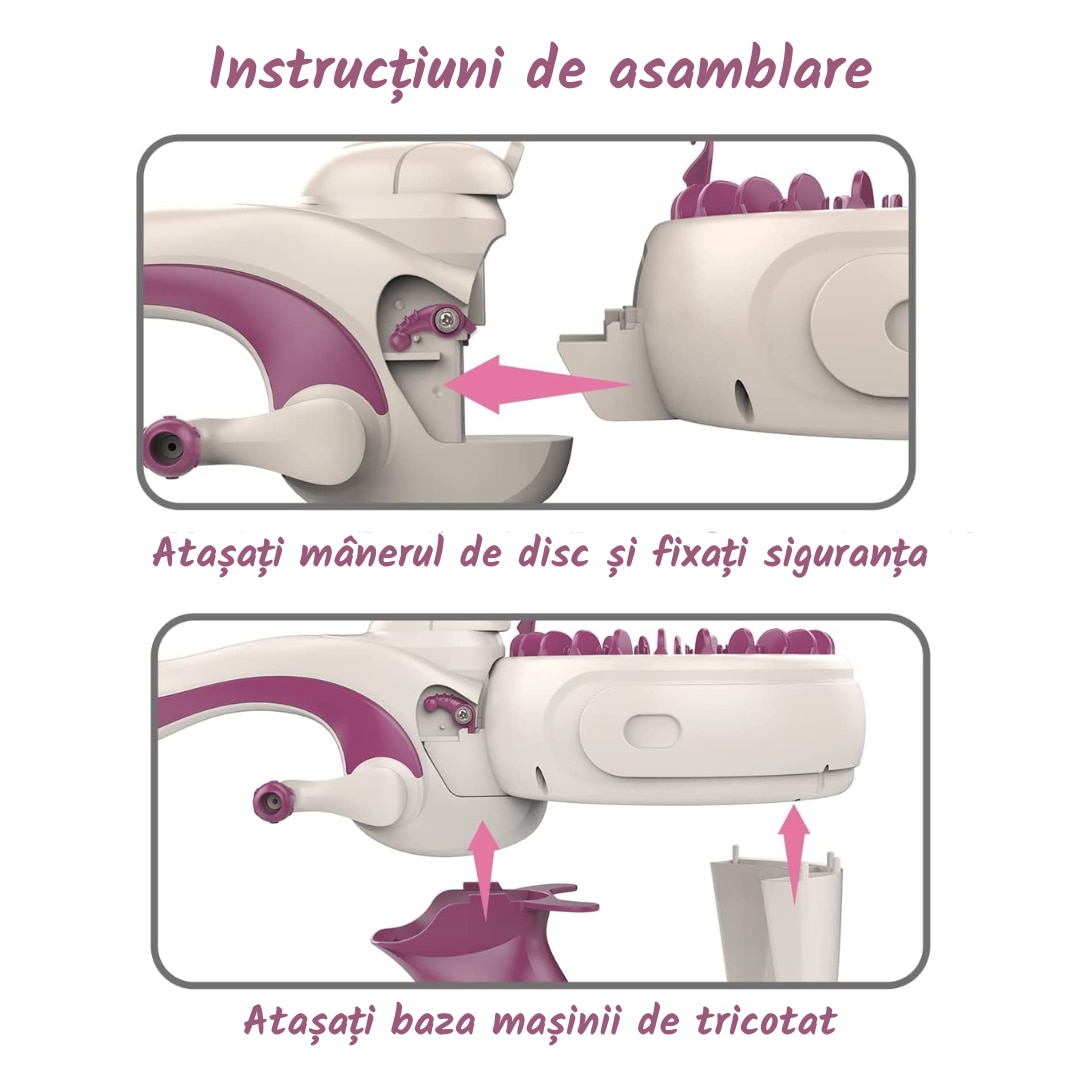 Instrucțiuni de asamblare

Atașați mânerul de disc și fixați siguranța

Atașați baza mașinii de tricotat