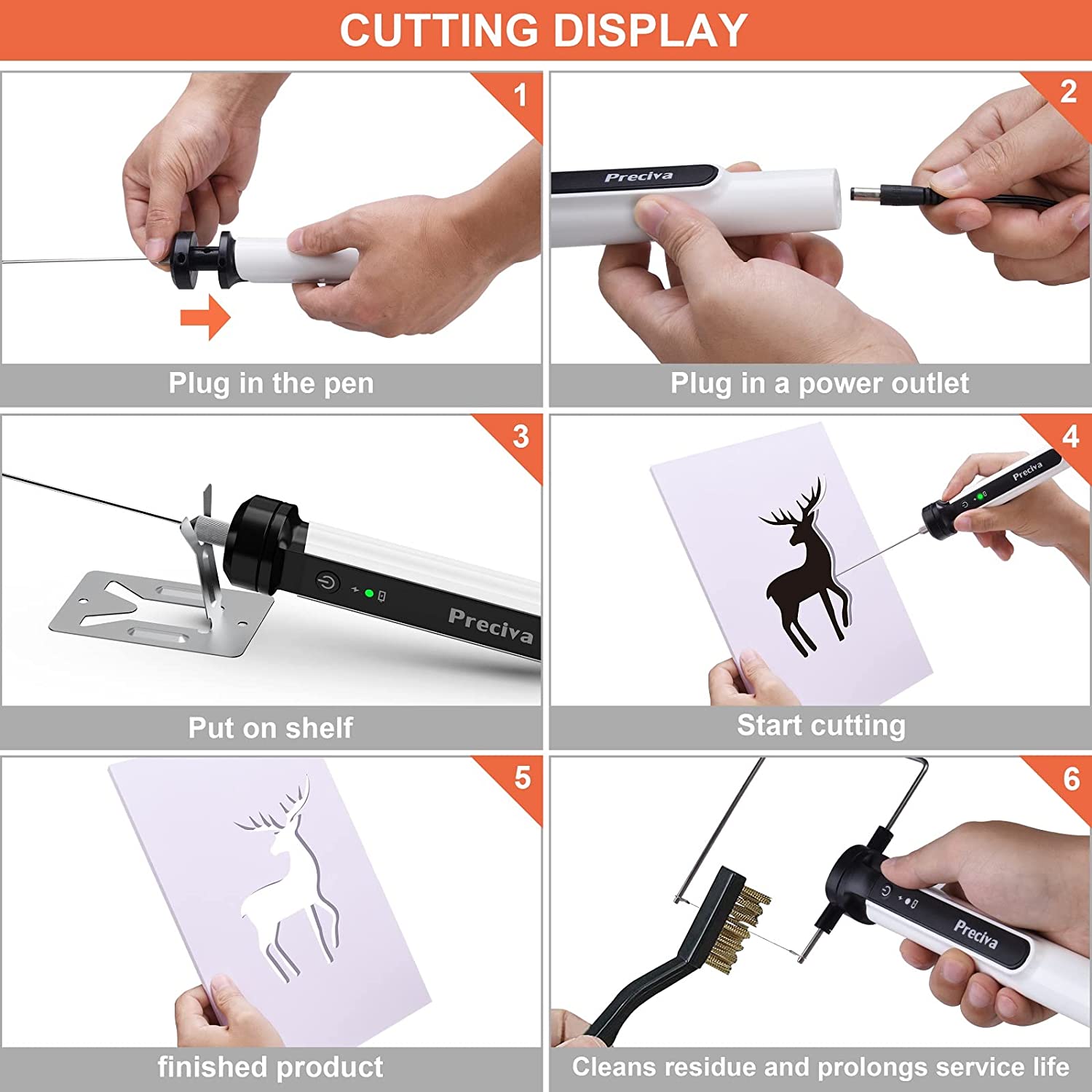 CUTTING DISPLAY

1

Plug in the pen

2

Preciva

Plug in a power outlet

3

Preciva

Put on shelf

4

Preciva

Start cutting

5

finished product

6

Preciva

Cleans residue and prolongs service life